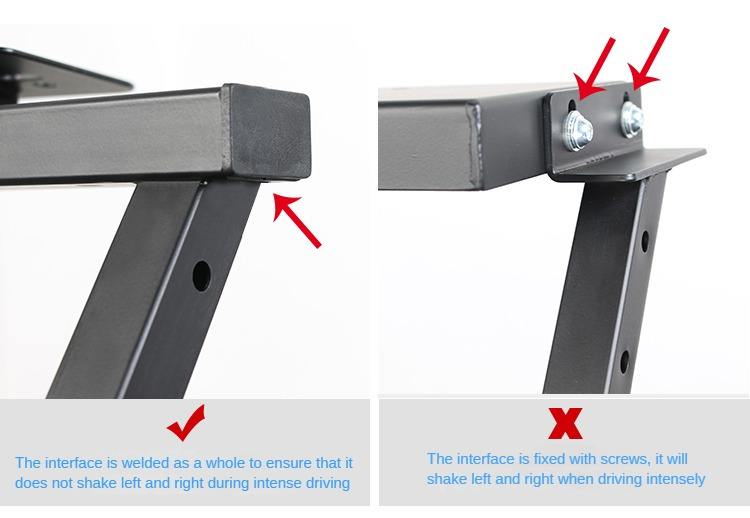 The interface is welded as a whole to ensure that it does not shake left and right during intense driving

X

The interface is fixed with screws, it will shake left and right when driving intensely