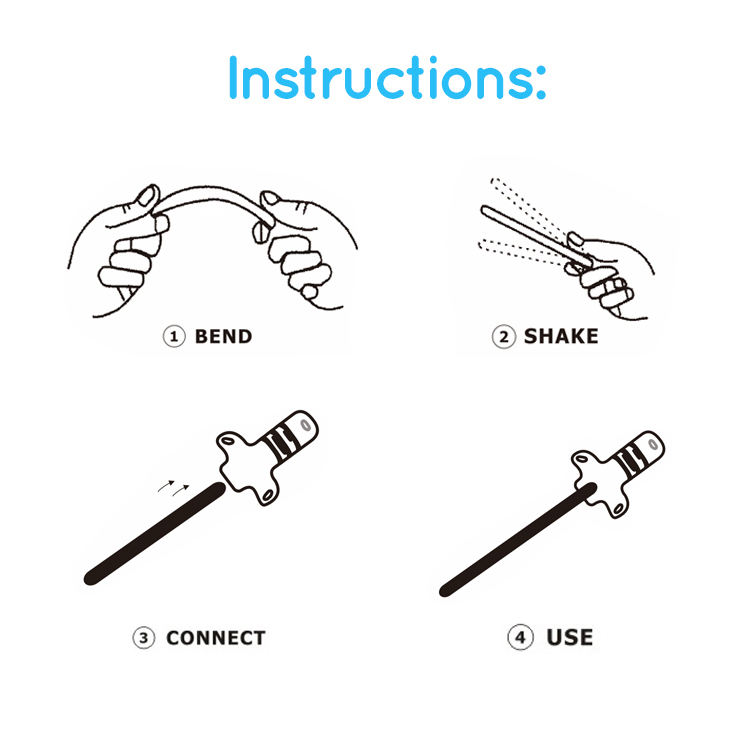 Instructions:

① BEND

② SHAKE

③ CONNECT

④ USE