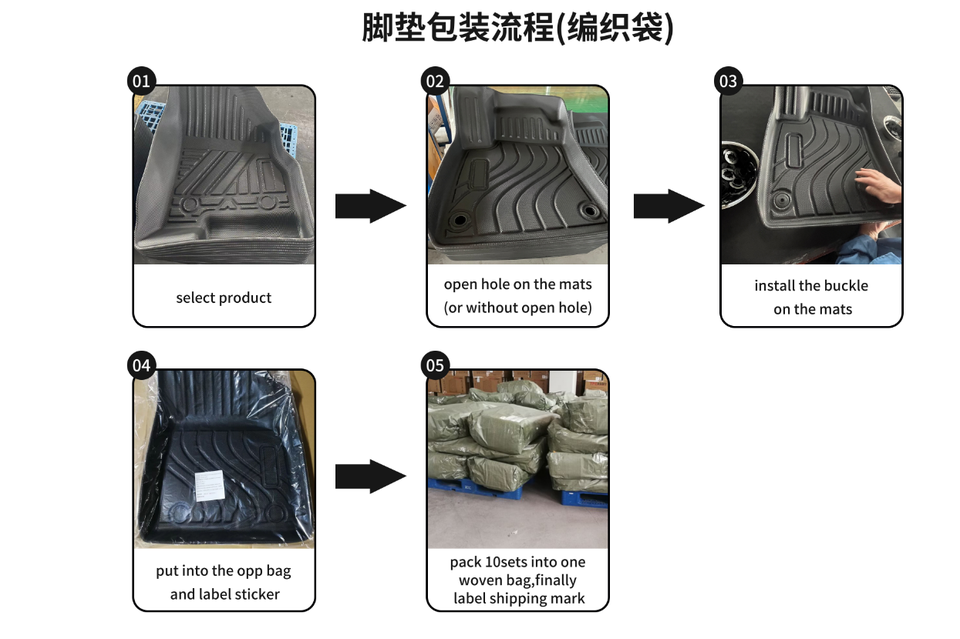 脚垫包装流程(编织袋)

01

select product

02

open hole on the mats (or without open hole)

03

install the buckle on the mats

04

put into the opp bag and label sticker

05

pack 10sets into one woven bag,finally label shipping mark