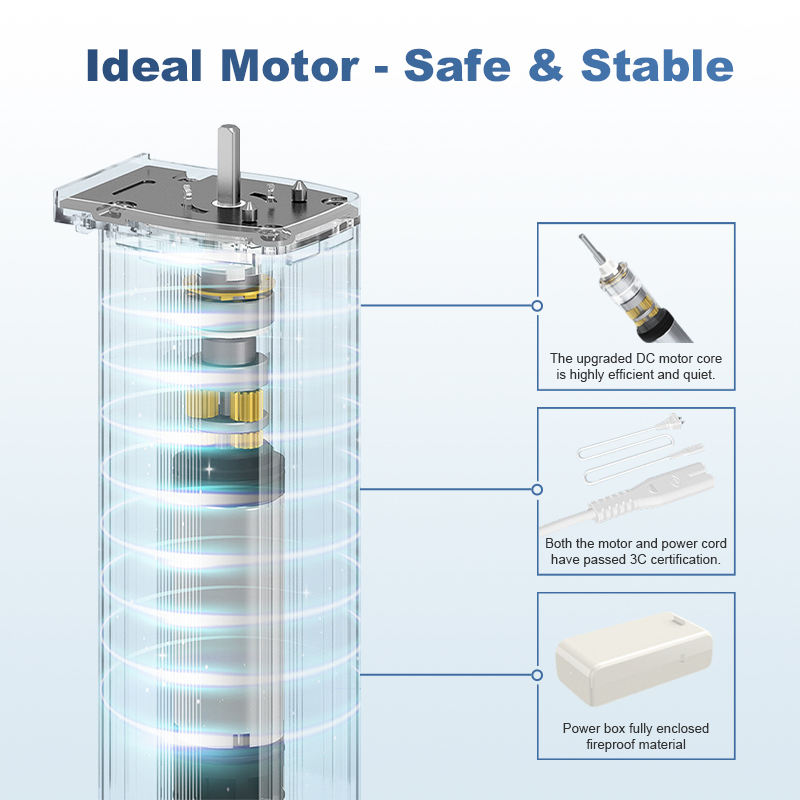 Ideal Motor - Safe & Stable

The upgraded DC motor core is highly efficient and quiet.

Both the motor and power cord have passed 3C certification.

Power box fully enclosed fireproof material