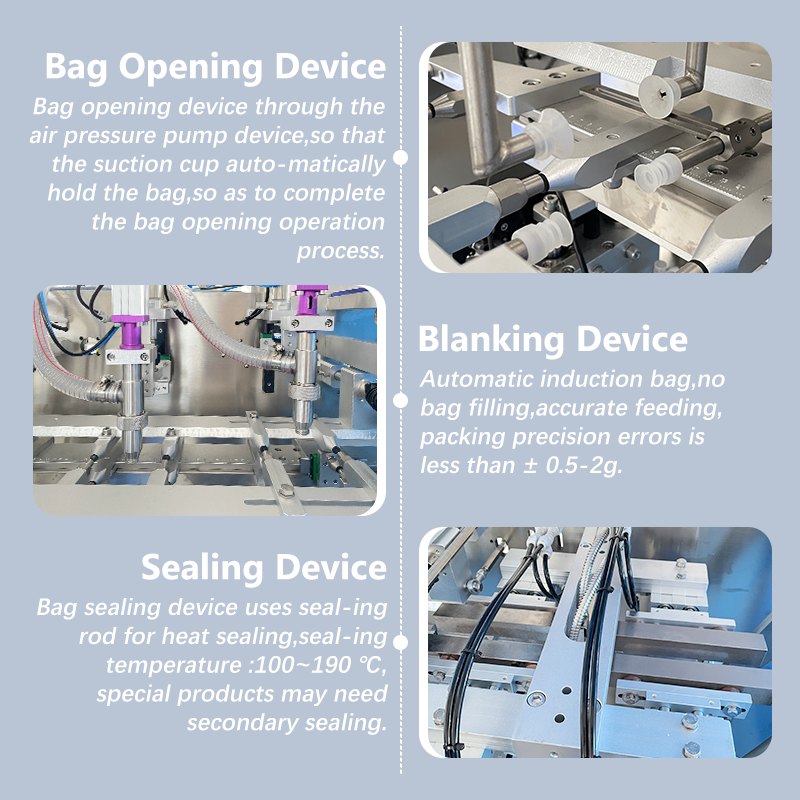 Bag Opening Device
Bag opening device through the air pressure pump device,so that the suction cup auto-matically hold the bag,so as to complete the bag opening operation process.

Blanking Device
Automatic induction bag,no bag filling,accurate feeding, packing precision errors is less than ± 0.5-2g.

Sealing Device
Bag sealing device uses seal-ing rod for heat sealing,seal-ing temperature :100~190 ℃, special products may need secondary sealing.