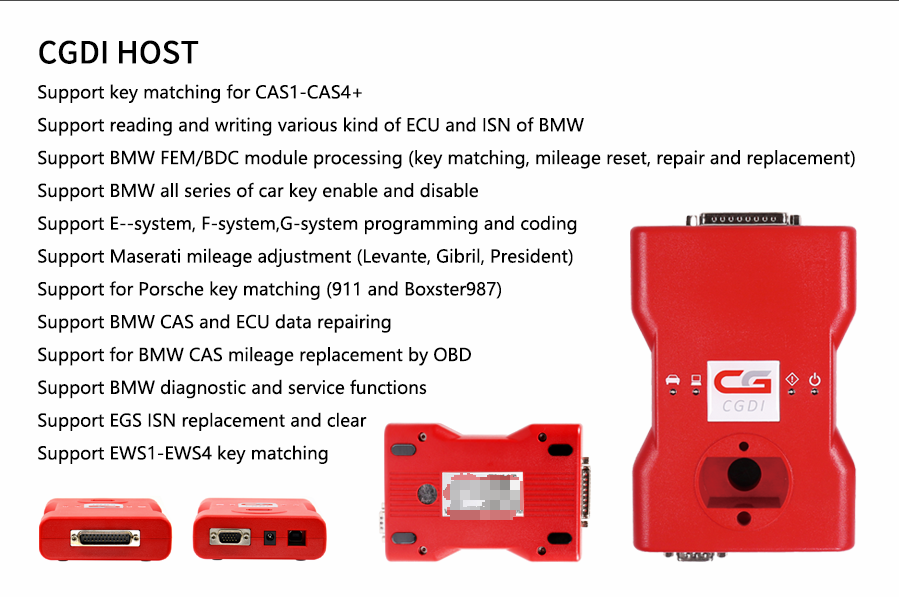 CGDI HOST

Support key matching for CAS1-CAS4+

Support reading and writing various kind of ECU and ISN of BMW

Support BMW FEM/BDC module processing (key matching, mileage reset, repair and replacement)

Support BMW all series of car key enable and disable

Support E--system, F-system,G-system programming and coding

Support Maserati mileage adjustment (Levante, Gibril, President)

Support for Porsche key matching (911 and Boxster987)

Support BMW CAS and ECU data repairing

Support for BMW CAS mileage replacement by OBD

Support BMW diagnostic and service functions

Support EGS ISN replacement and clear

Support EWS1-EWS4 key matching

CG

CGDI