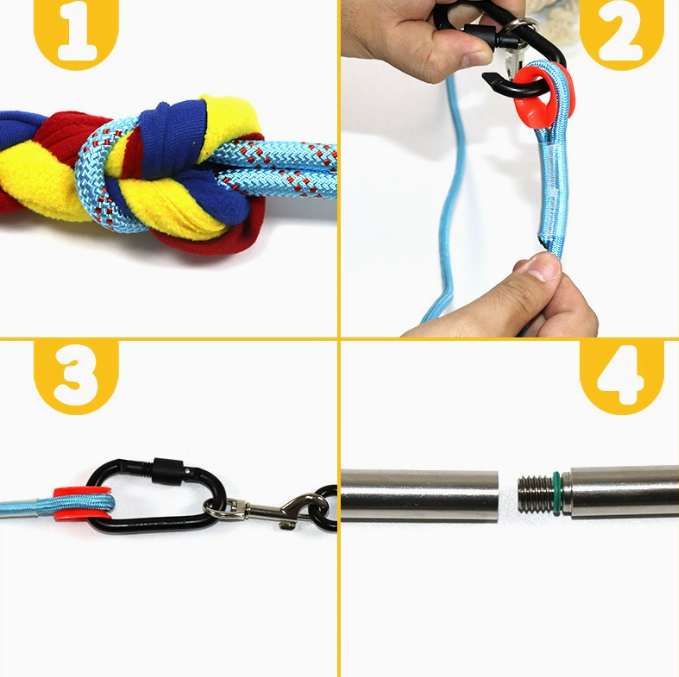 1

2

3

4