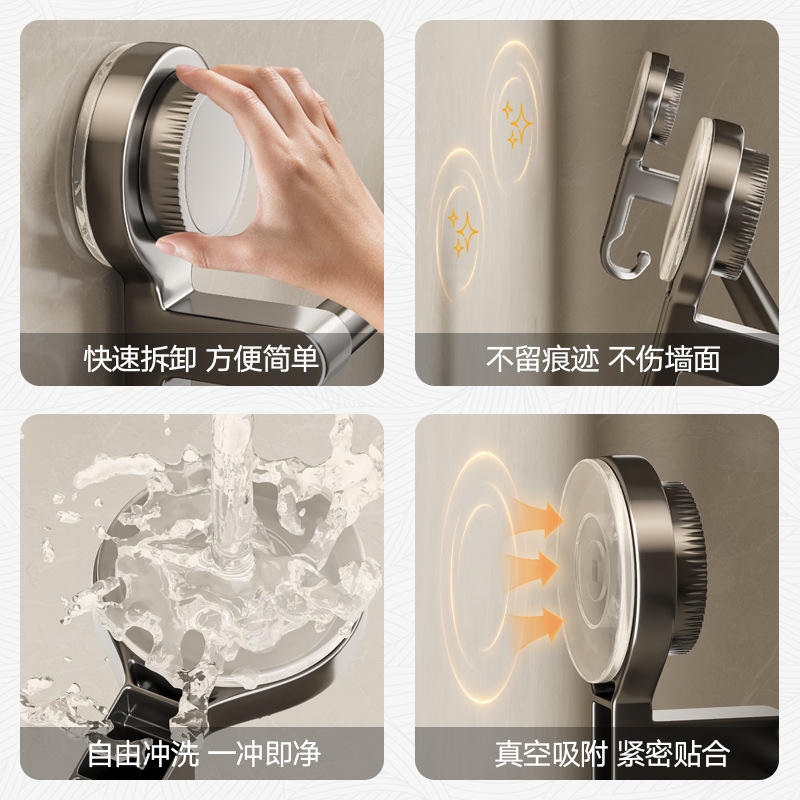 快速拆卸 方便简单

不留痕迹 不伤墙面

自由冲洗 一冲即净

真空吸附 紧密贴合