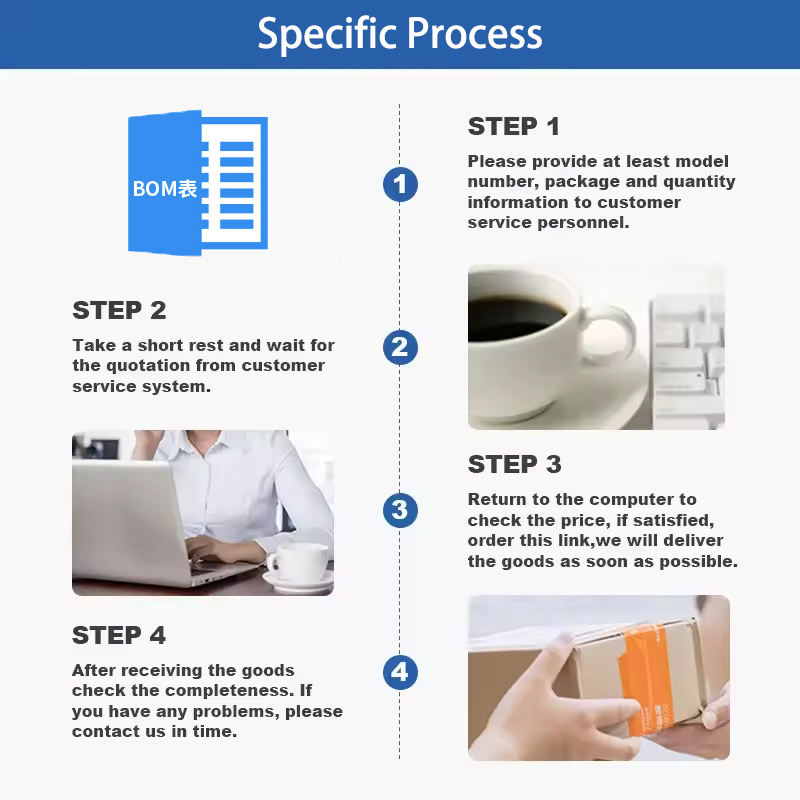 Specific Process

BOM表

1

STEP 1

Please provide at least model number, package and quantity information to customer service personnel.

STEP 2

Take a short rest and wait for the quotation from customer service system.

2

3

STEP 3

Return to the computer to check the price, if satisfied, order this link,we will deliver the goods as soon as possible.

STEP 4

After receiving the goods check the completeness. If you have any problems, please contact us in time.

4