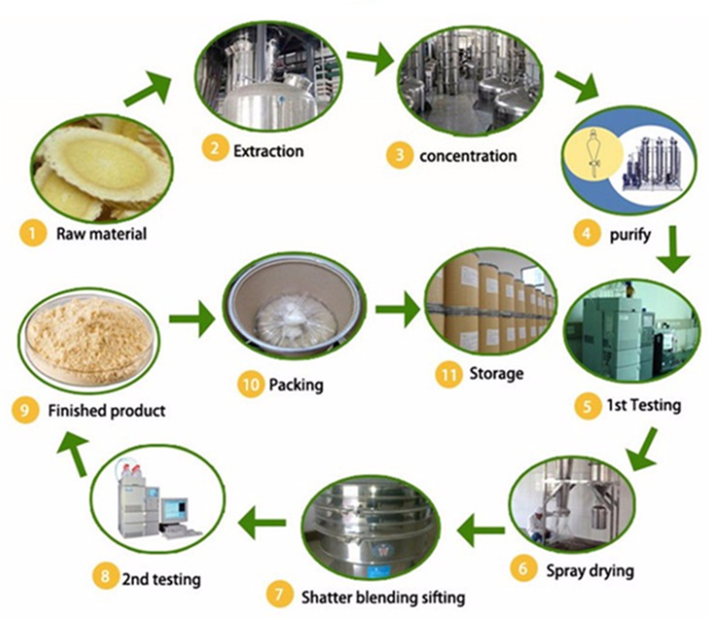 1 Raw material

2 Extraction

3 concentration

4 purify

5 1st Testing

6 Spray drying

7 Shatter blending sifting

8 2nd testing

9 Finished product

10 Packing

11 Storage