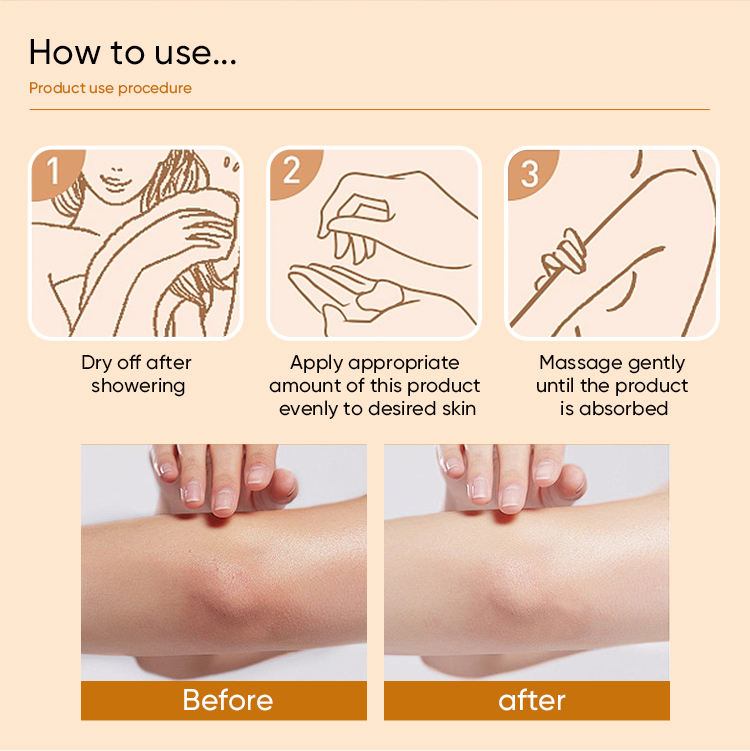 How to use...

Product use procedure

1

Dry off after showering

2

Apply appropriate amount of this product evenly to desired skin

3

Massage gently until the product is absorbed

Before

after