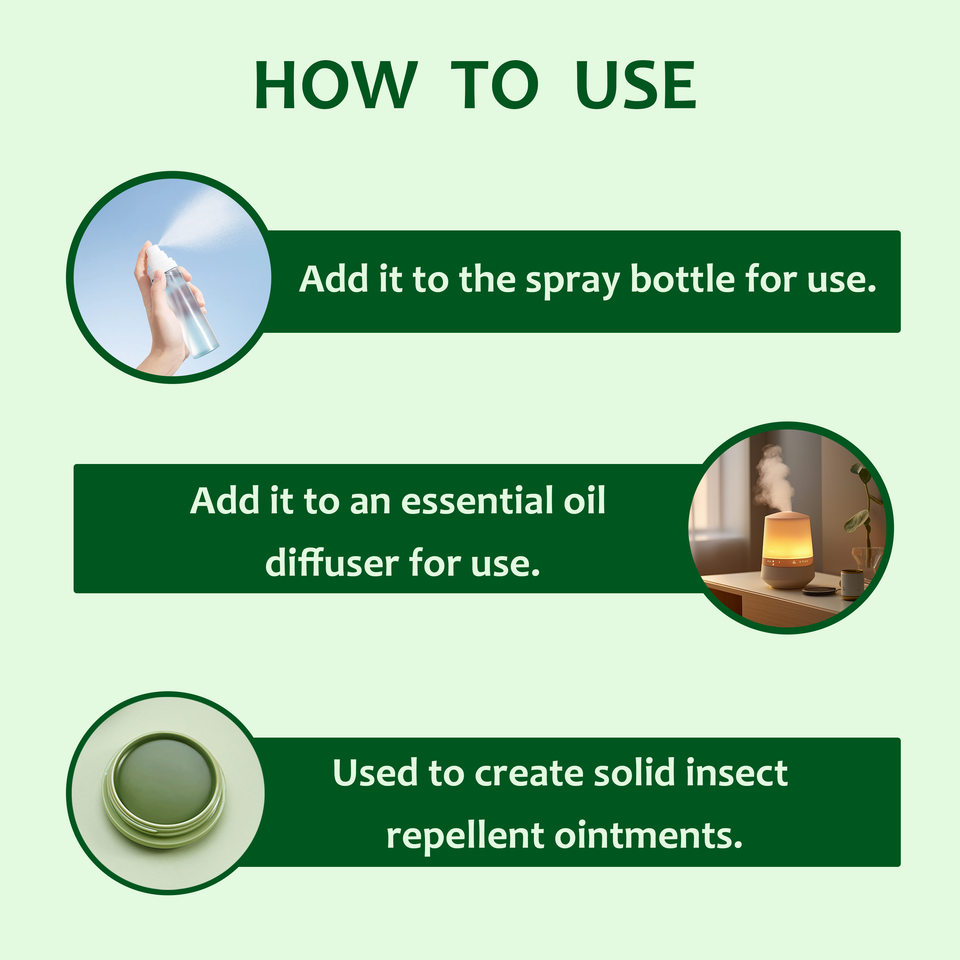 HOW TO USE

Add it to the spray bottle for use.

Add it to an essential oil diffuser for use.

Used to create solid insect repellent ointments.