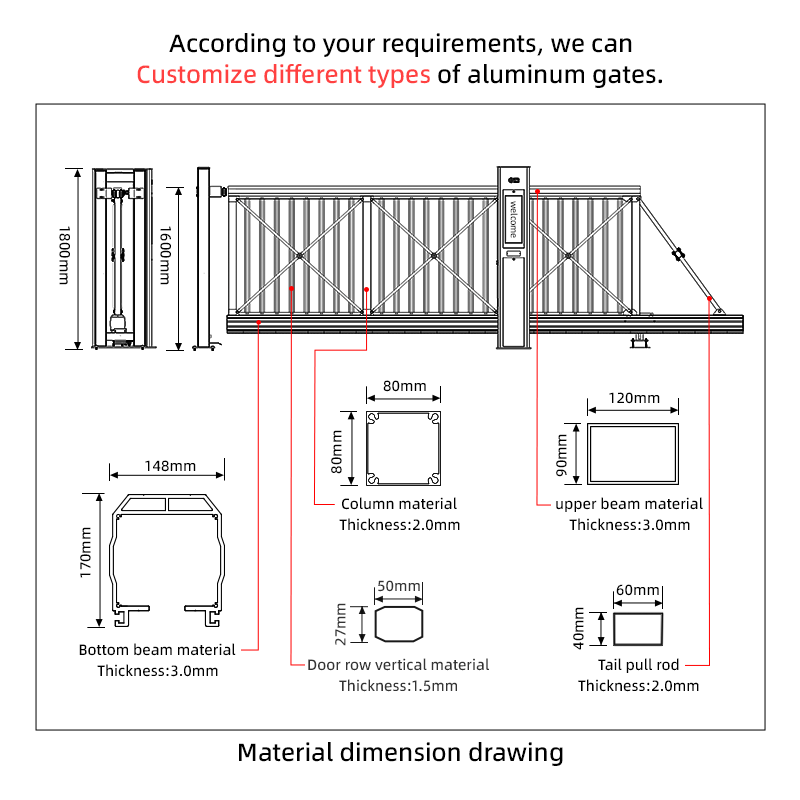 According to your requirements, we can
Customize different types of aluminum gates.

1800mm

1600mm

welcome

80mm

80mm

Column material
Thickness:2.0mm

120mm

90mm

upper beam material
Thickness:3.0mm

148mm

170mm

Bottom beam material
Thickness:3.0mm

50mm

27mm

Door row vertical material
Thickness:1.5mm

60mm

40mm

Tail pull rod
Thickness:2.0mm

Material dimension drawing