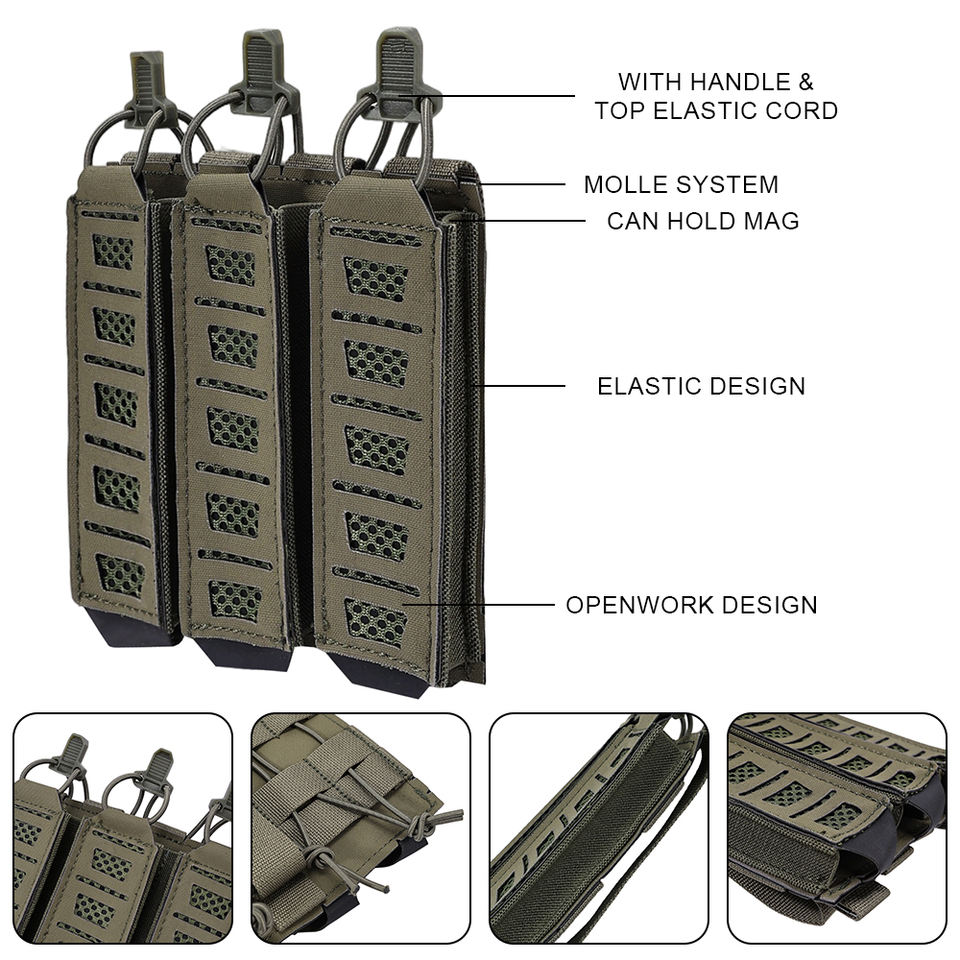 WITH HANDLE &
TOP ELASTIC CORD

MOLLE SYSTEM

CAN HOLD MAG

ELASTIC DESIGN

OPENWORK DESIGN