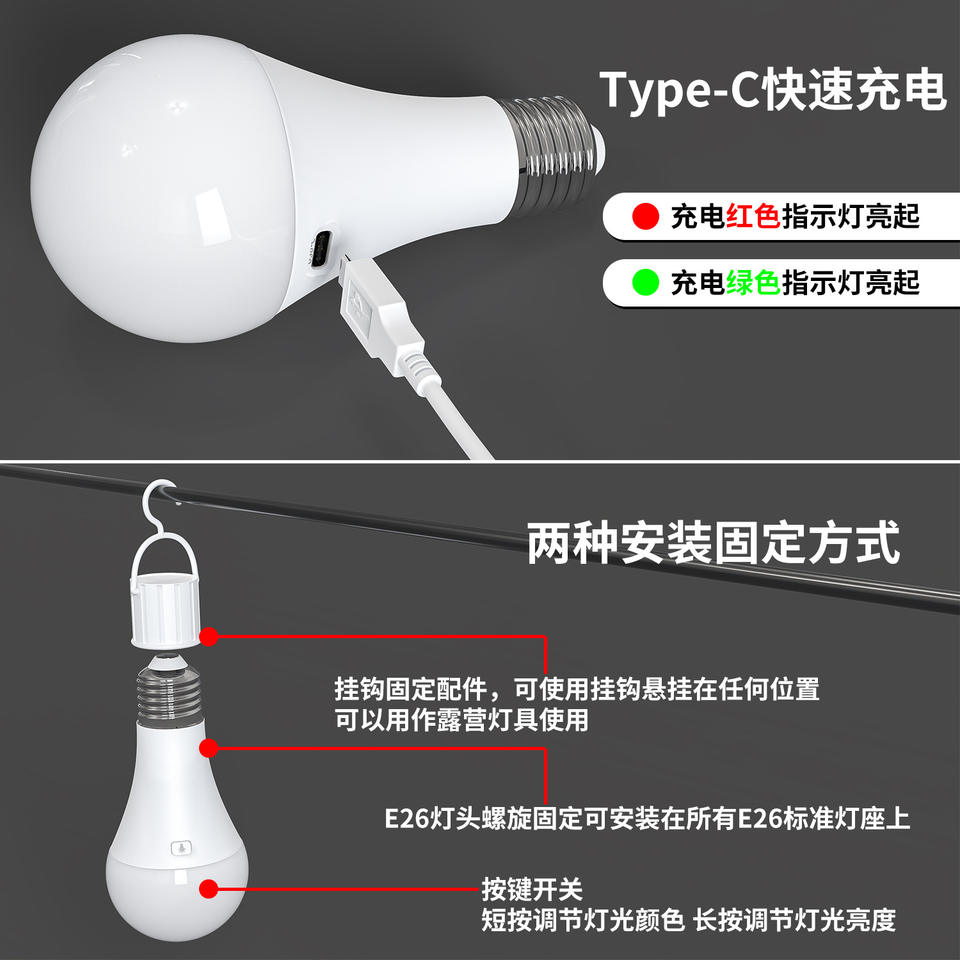 Type-C快速充电

充电红色指示灯亮起

充电绿色指示灯亮起

两种安装固定方式

挂钩固定配件，可使用挂钩悬挂在任何位置
可以用作露营灯具使用

E26灯头螺旋固定可安装在所有E26标准灯座上

按键开关
短按调节灯光颜色 长按调节灯光亮度