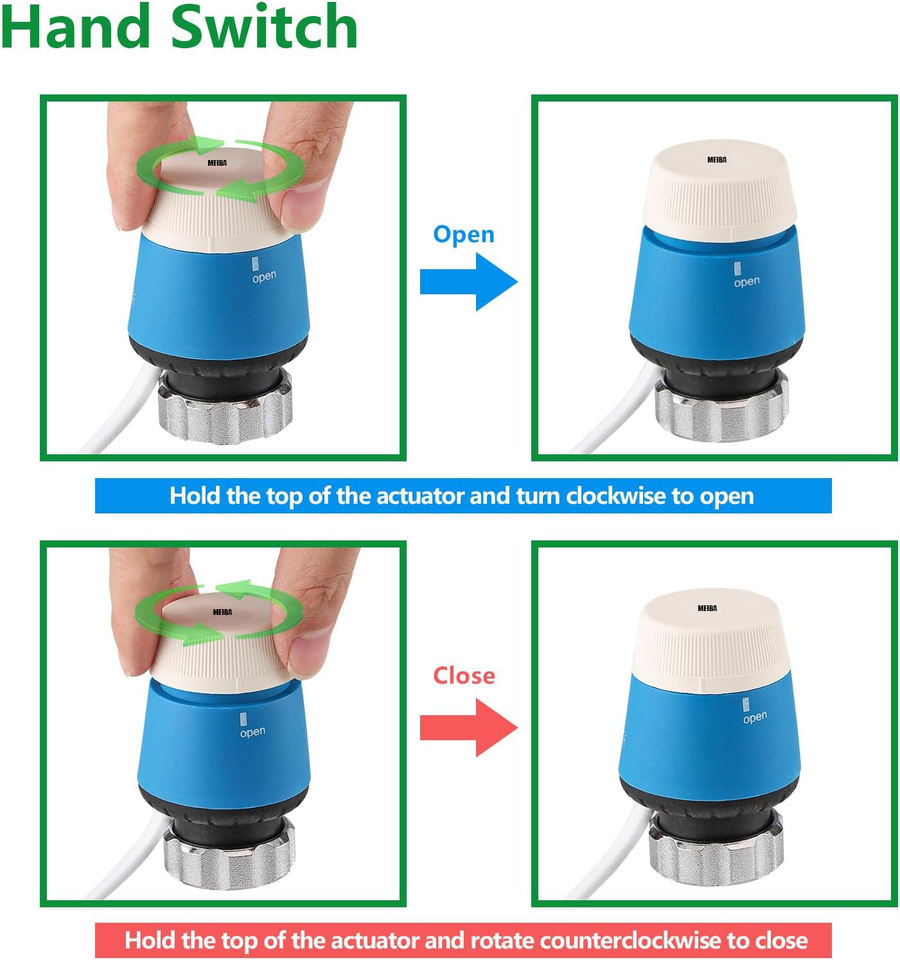 Hand Switch

MEIBA

open

Open

MEIBA

open

Hold the top of the actuator and turn clockwise to open

MEIBA

open

Close

MEIBA

open

Hold the top of the actuator and rotate counterclockwise to close