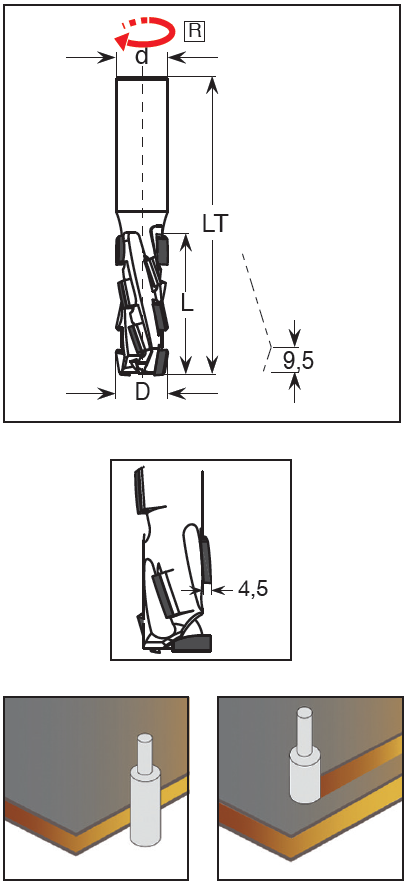 R
d
LT
L
9,5
D
4,5