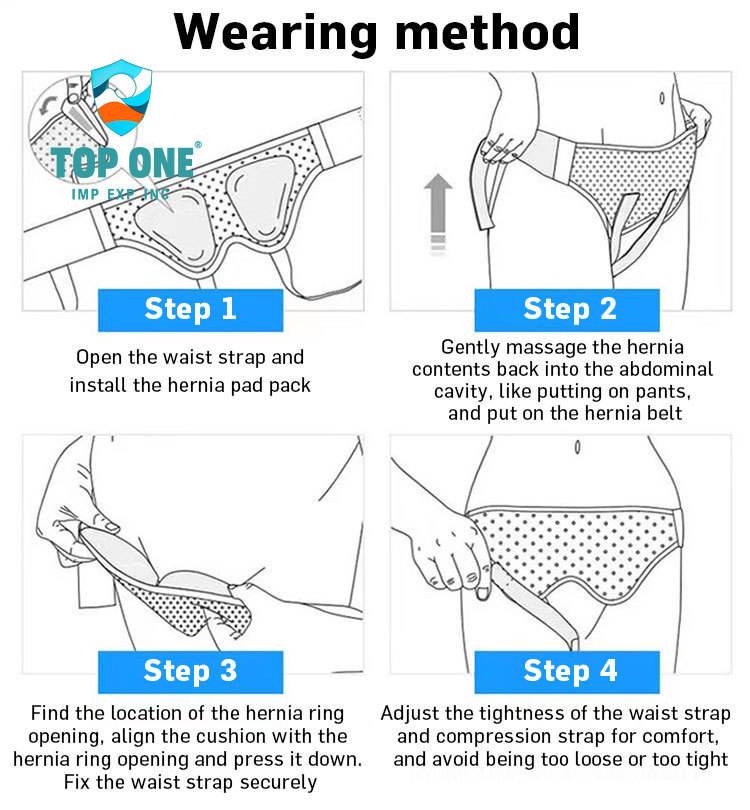 Wearing method

TOP ONE®
IMP EXP INC

Step 1

Open the waist strap and install the hernia pad pack

Step 2

Gently massage the hernia contents back into the abdominal cavity, like putting on pants, and put on the hernia belt

Step 3

Find the location of the hernia ring opening, align the cushion with the hernia ring opening and press it down. Fix the waist strap securely

Step 4

Adjust the tightness of the waist strap and compression strap for comfort, and avoid being too loose or too tight