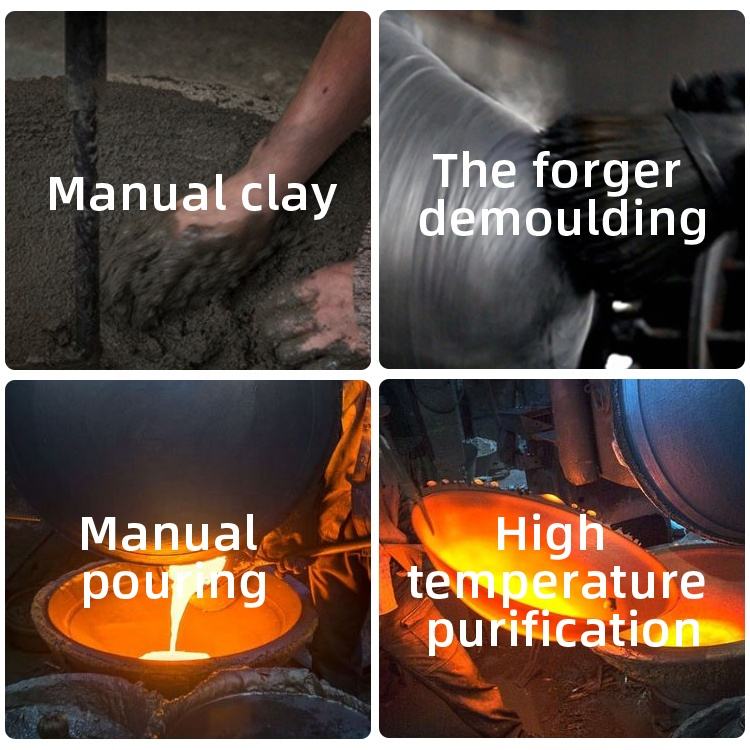 Manual clay

The forger demoulding

Manual pouring

High temperature purification