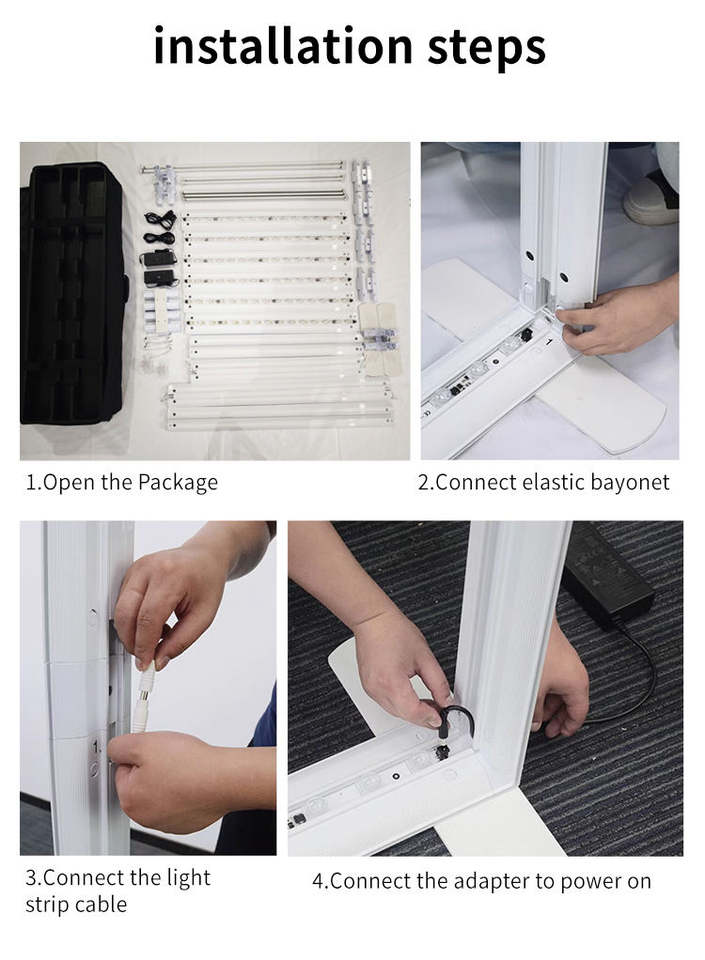 installation steps

1.Open the Package

2.Connect elastic bayonet

3.Connect the light strip cable

4.Connect the adapter to power on