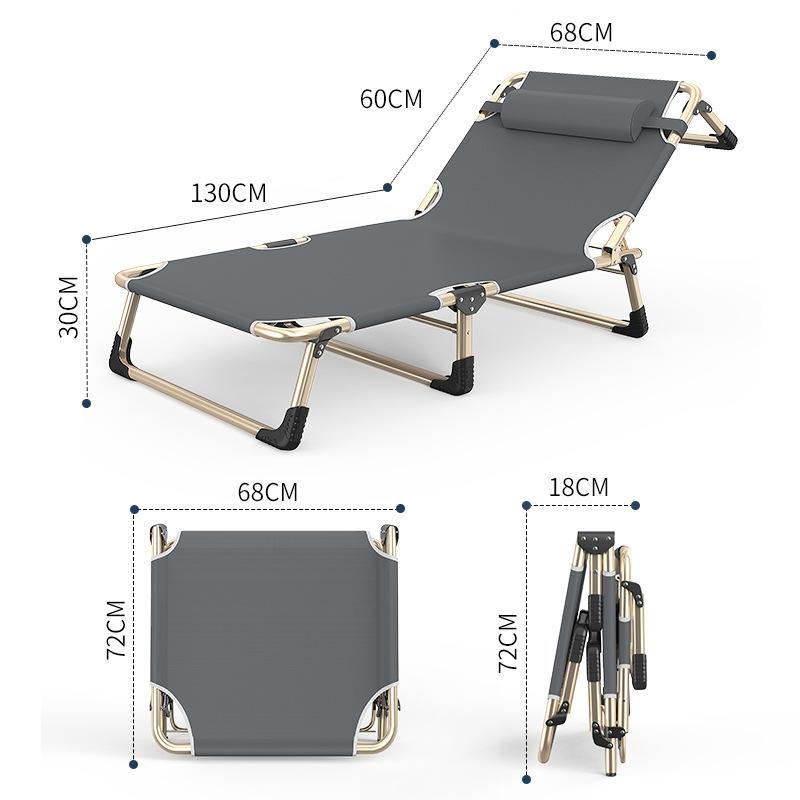 68CM

60CM

130CM

30CM

68CM

72CM

18CM

72CM