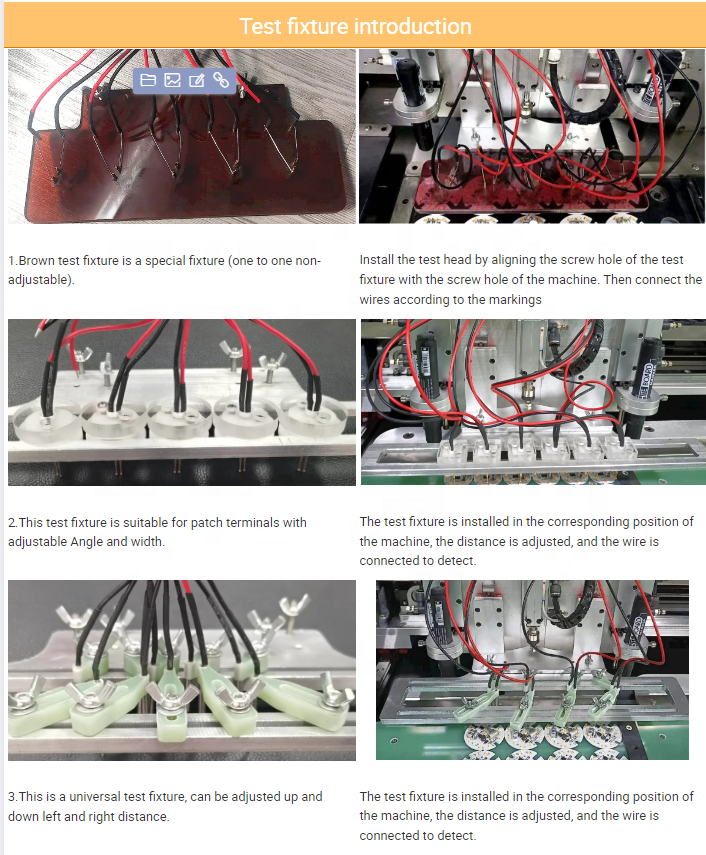 Test fixture introduction

1.Brown test fixture is a special fixture (one to one non-adjustable).

Install the test head by aligning the screw hole of the test fixture with the screw hole of the machine. Then connect the wires according to the markings

2.This test fixture is suitable for patch terminals with adjustable Angle and width.

The test fixture is installed in the corresponding position of the machine, the distance is adjusted, and the wire is connected to detect.

3.This is a universal test fixture, can be adjusted up and down left and right distance.

The test fixture is installed in the corresponding position of the machine, the distance is adjusted, and the wire is connected to detect.