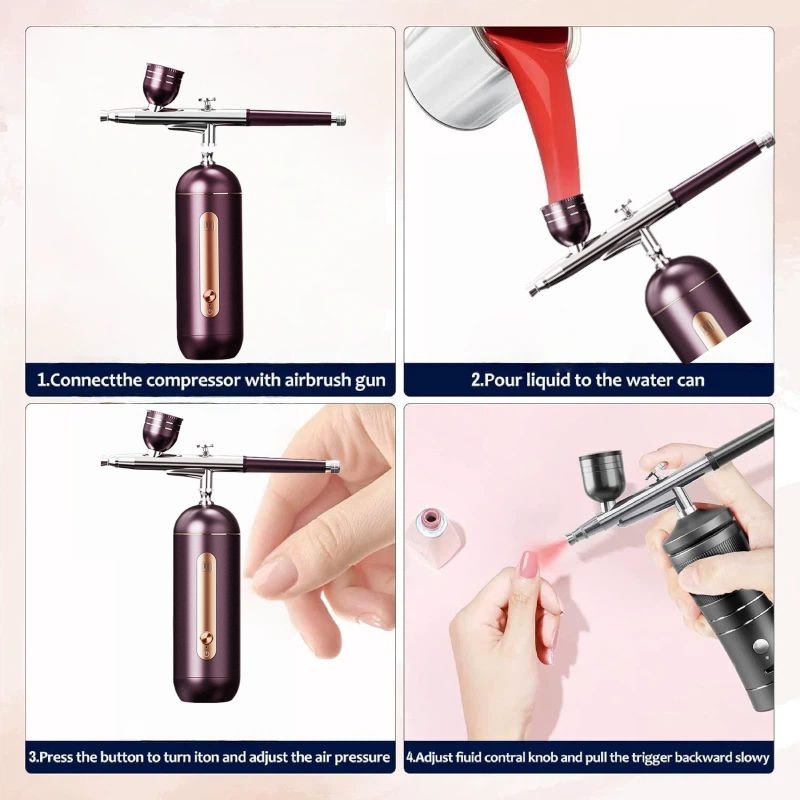 1.Connectthe compressor with airbrush gun

2.Pour liquid to the water can

3.Press the button to turn iton and adjust the air pressure

4.Adjust fiuid contral knob and pull the trigger backward slowy