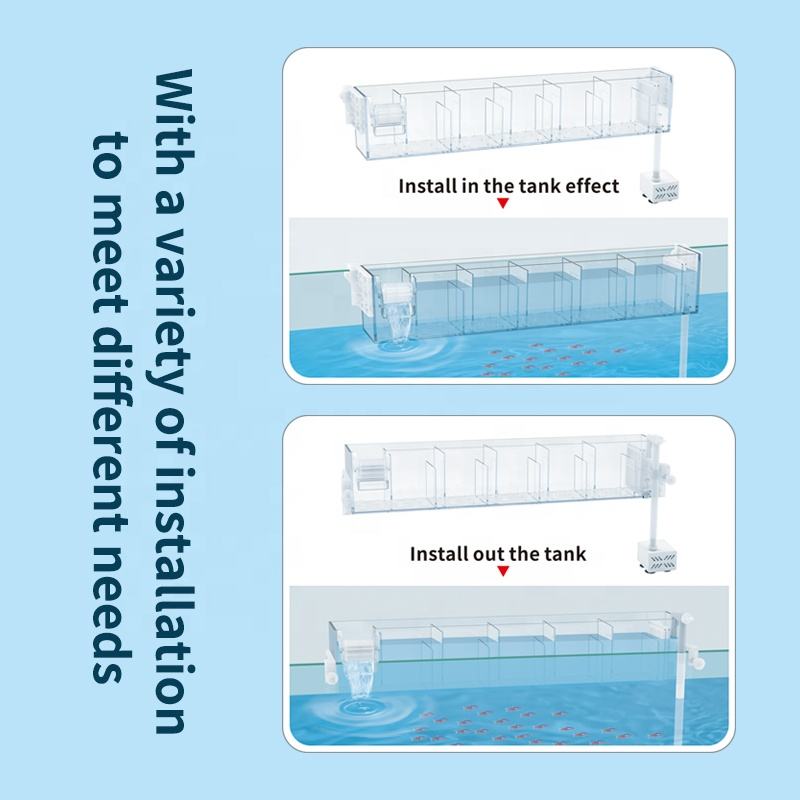 With a variety of installation to meet different needs

Install in the tank effect

Install out the tank