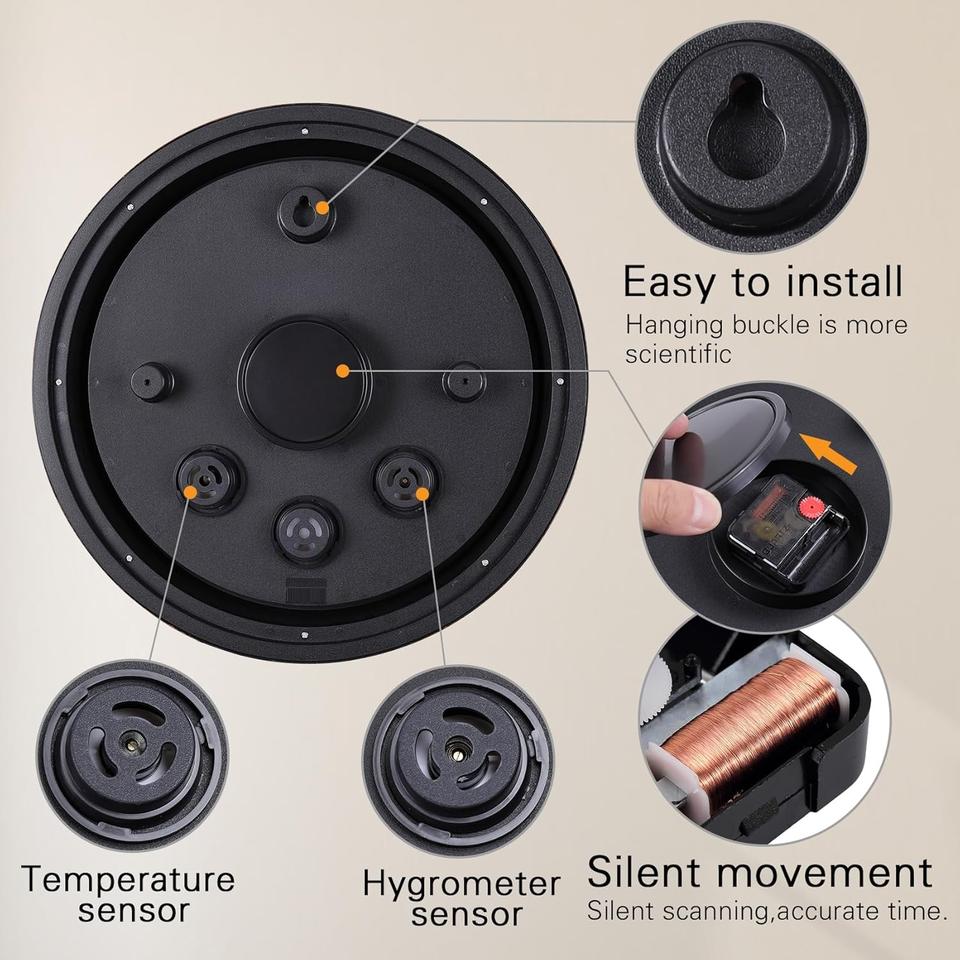 Easy to install
Hanging buckle is more scientific

Temperature sensor

Hygrometer sensor

Silent movement
Silent scanning,accurate time.