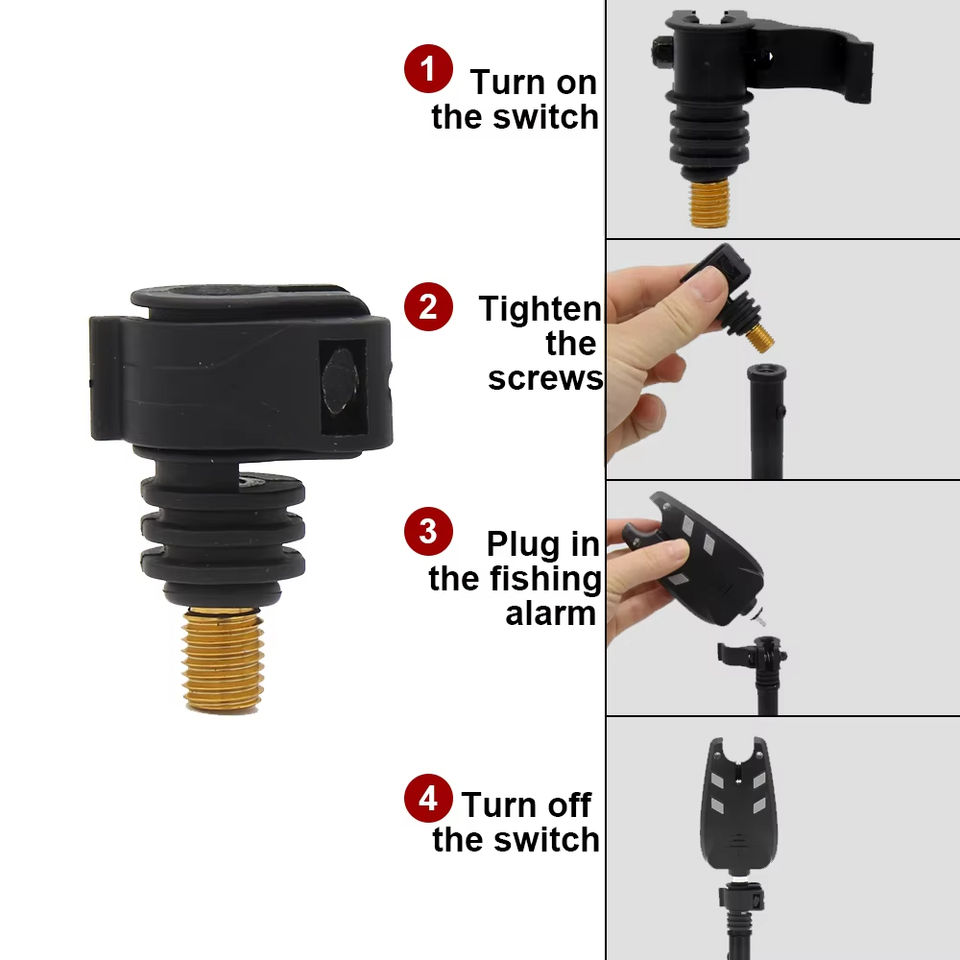 1 Turn on the switch

2 Tighten the screws

3 Plug in the fishing alarm

4 Turn off the switch