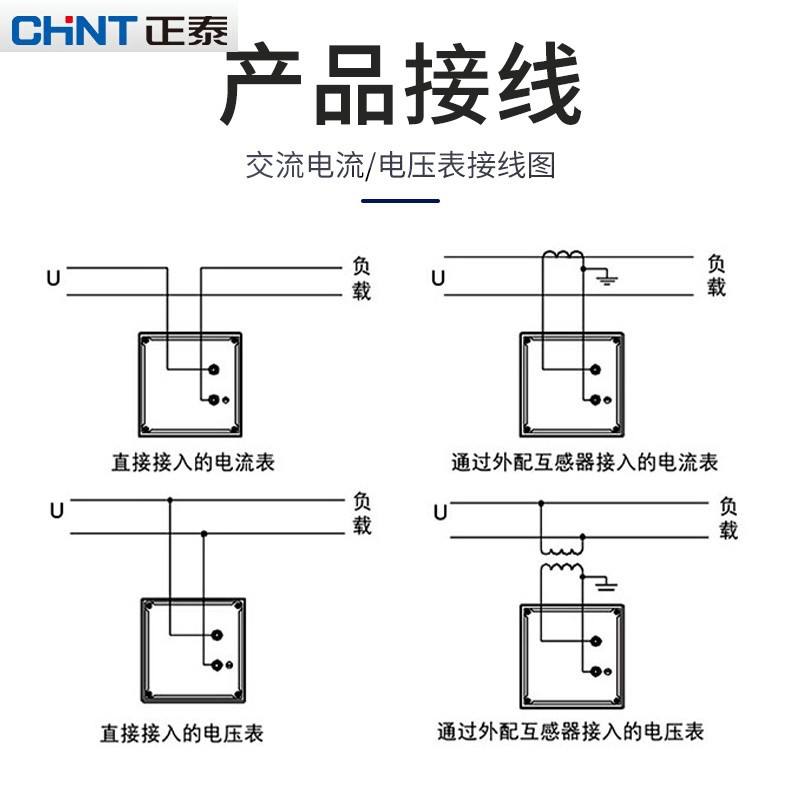 CHNT 正泰

产品接线

交流电流/电压表接线图

U
负载

直接接入的电流表

U
负载

通过外配互感器接入的电流表

U
负载

直接接入的电压表

U
负载

通过外配互感器接入的电压表