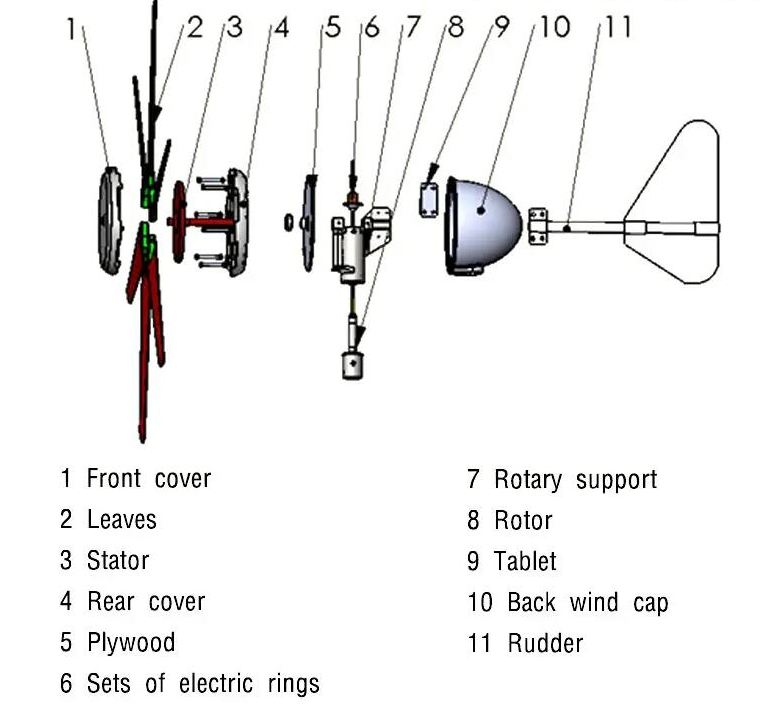 1 2 3 4 5 6 7 8 9 10 11

1 Front cover
2 Leaves
3 Stator
4 Rear cover
5 Plywood
6 Sets of electric rings

7 Rotary support
8 Rotor
9 Tablet
10 Back wind cap
11 Rudder