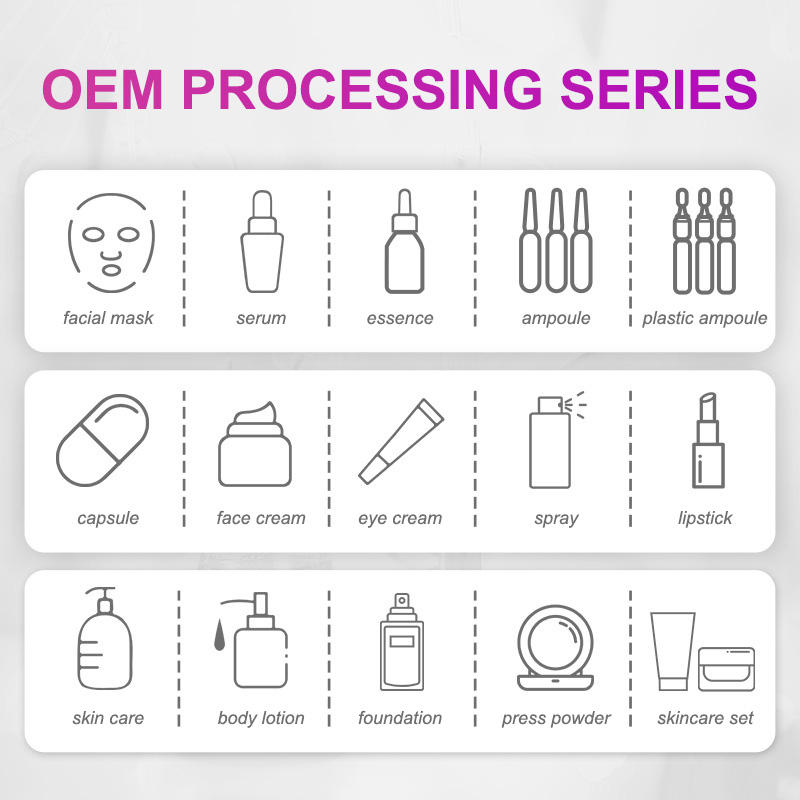 OEM PROCESSING SERIES

facial mask
serum
essence
ampoule
plastic ampoule

capsule
face cream
eye cream
spray
lipstick

skin care
body lotion
foundation
press powder
skincare set