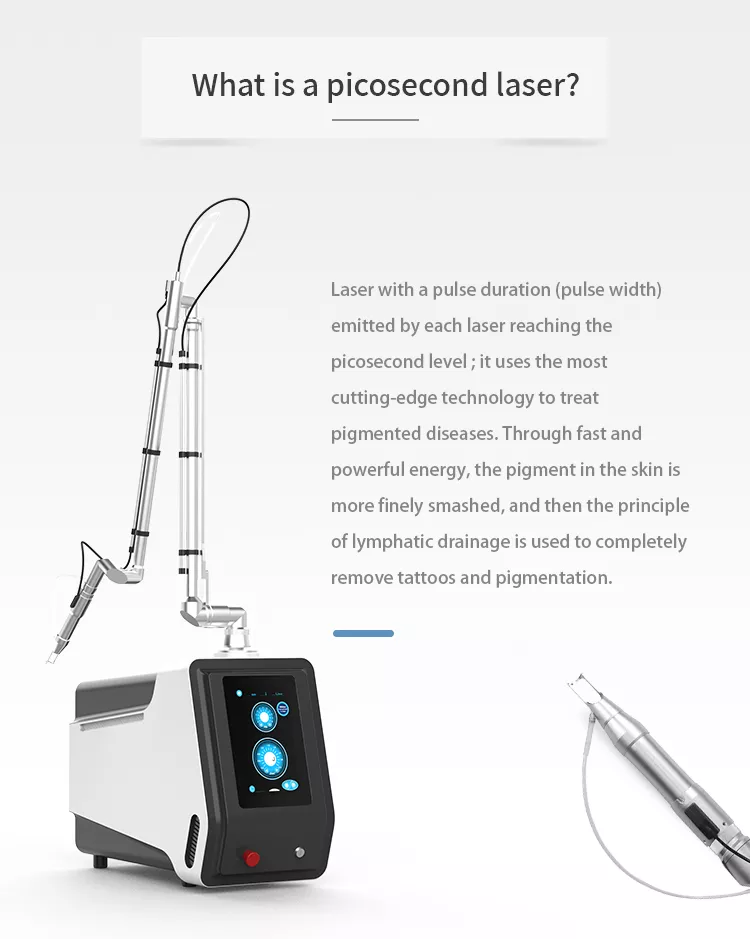 What is a picosecond laser?

Laser with a pulse duration (pulse width) emitted by each laser reaching the picosecond level ; it uses the most cutting-edge technology to treat pigmented diseases. Through fast and powerful energy, the pigment in the skin is more finely smashed, and then the principle of lymphatic drainage is used to completely remove tattoos and pigmentation.