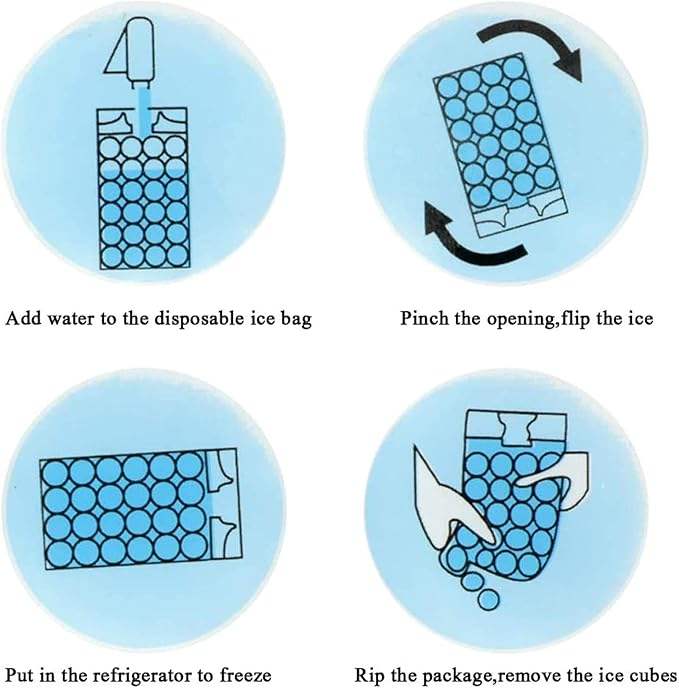 Add water to the disposable ice bag

Pinch the opening,flip the ice

Put in the refrigerator to freeze

Rip the package,remove the ice cubes