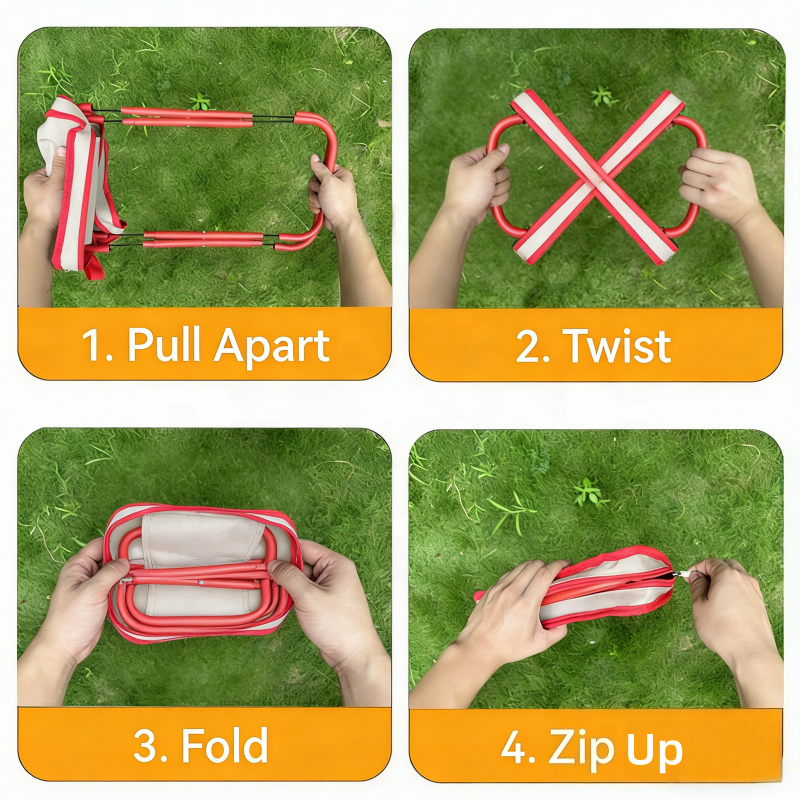 1. Pull Apart

2. Twist

3. Fold

4. Zip Up