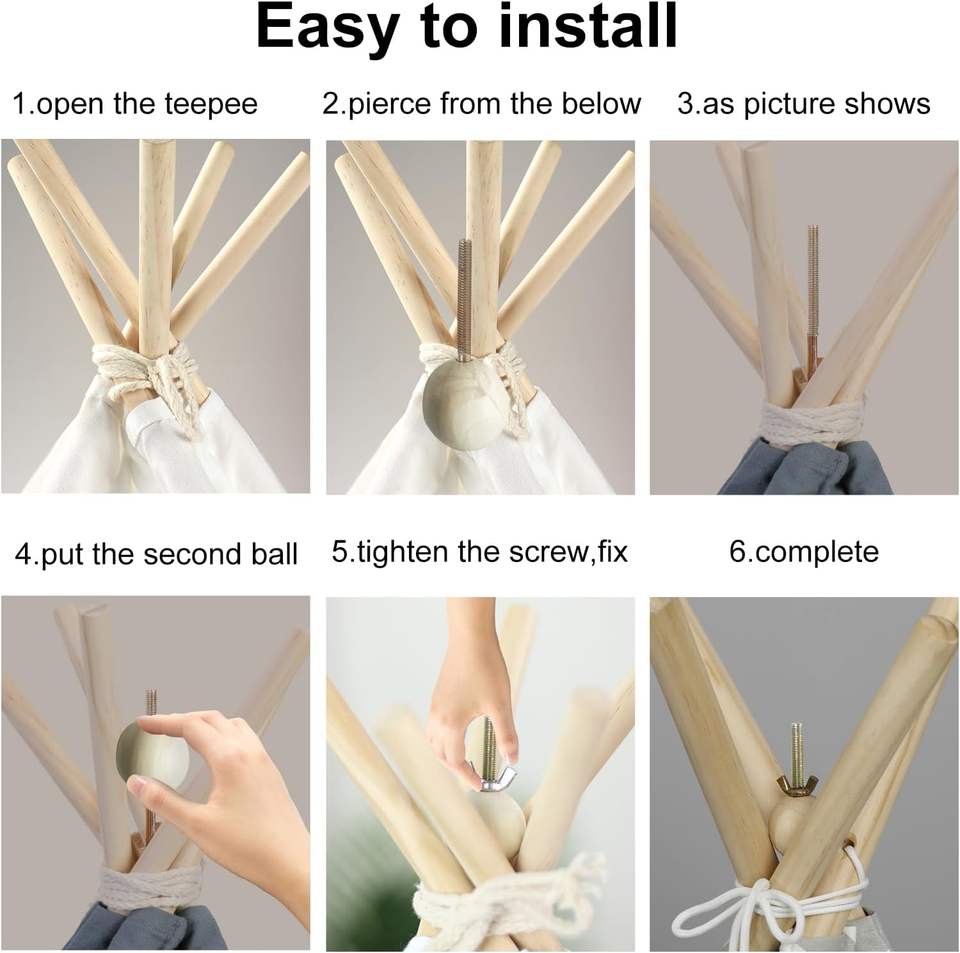 Easy to install

1.open the teepee

2.pierce from the below

3.as picture shows

4.put the second ball

5.tighten the screw,fix

6.complete