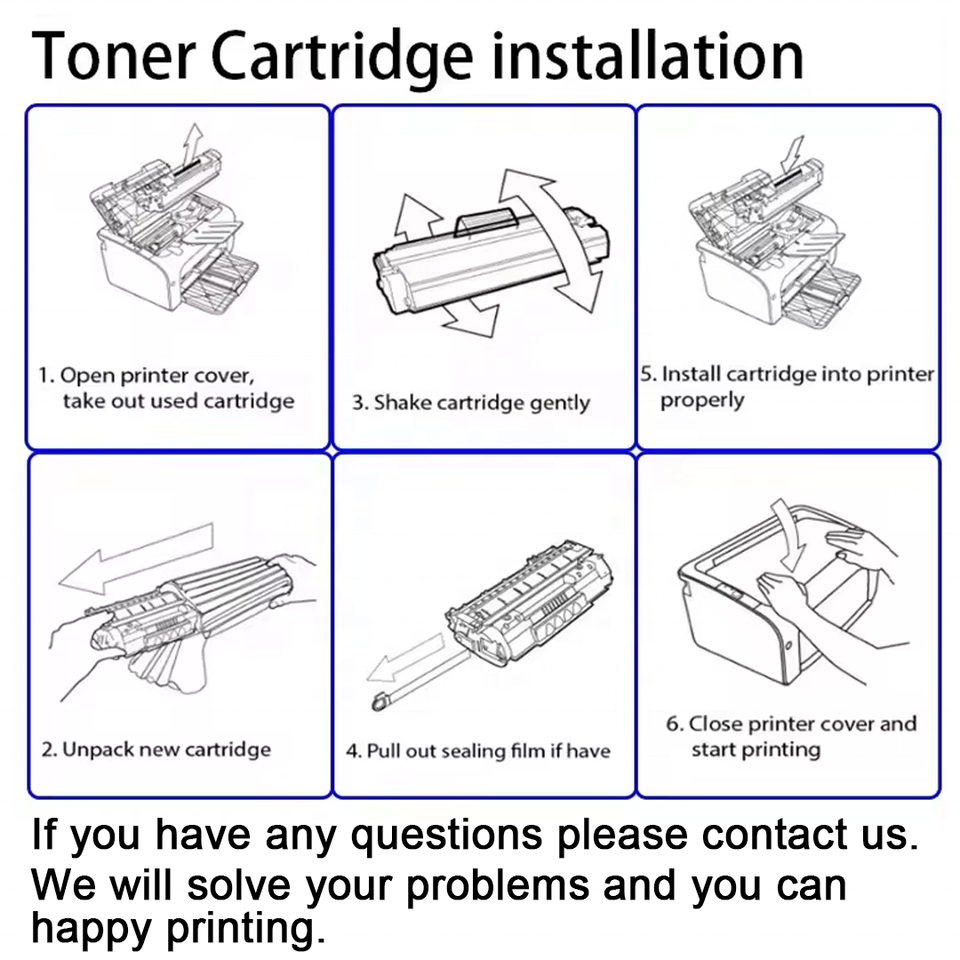 Toner Cartridge installation

1. Open printer cover, take out used cartridge

3. Shake cartridge gently

5. Install cartridge into printer properly

2. Unpack new cartridge

4. Pull out sealing film if have

6. Close printer cover and start printing

If you have any questions please contact us. We will solve your problems and you can happy printing.