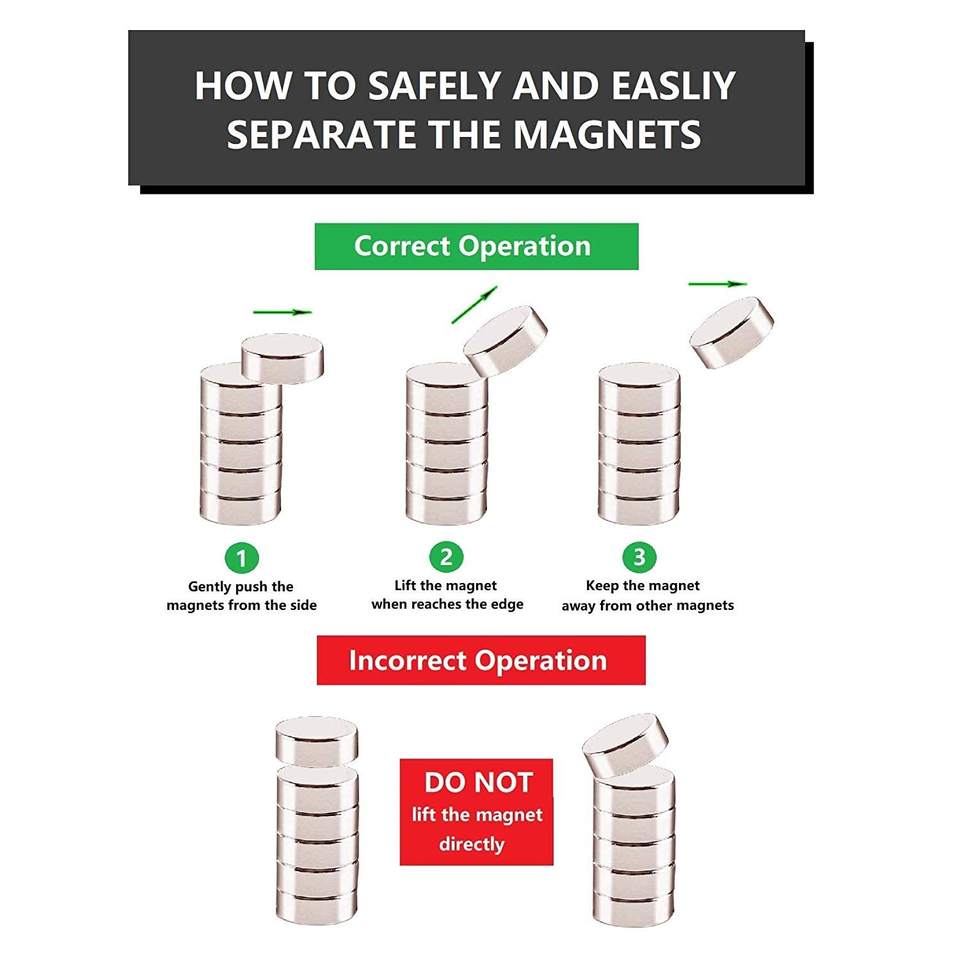 HOW TO SAFELY AND EASLIY SEPARATE THE MAGNETS

Correct Operation

1
Gently push the magnets from the side

2
Lift the magnet when reaches the edge

3
Keep the magnet away from other magnets

Incorrect Operation

DO NOT
lift the magnet directly