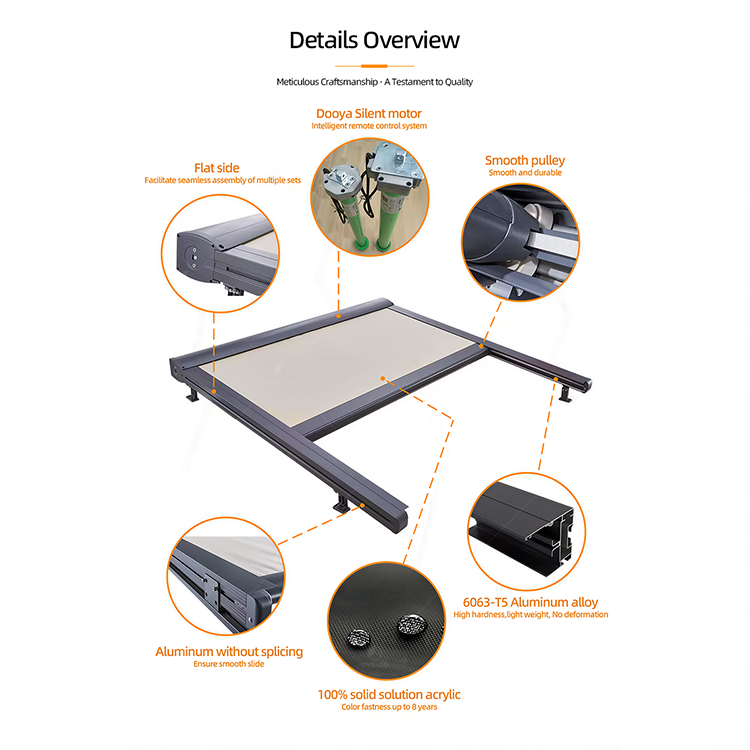 Details Overview

Meticulous Craftsmanship · A Testament to Quality

Dooya Silent motor
Intelligent remote control system

Flat side
Facilitate seamless assembly of multiple sets

Smooth pulley
Smooth and durable

6063-T5 Aluminum alloy
High hardness,light weight, No deformation

Aluminum without splicing
Ensure smooth slide

100% solid solution acrylic
Color fastness up to 8 years