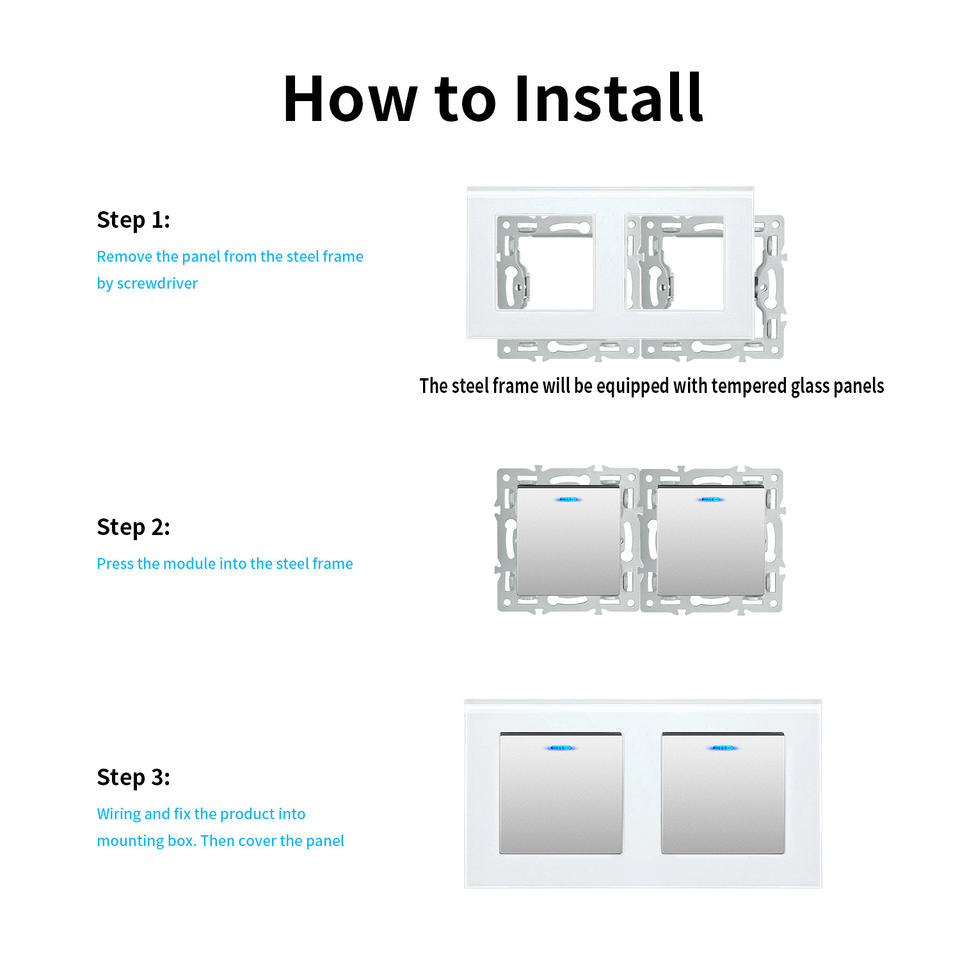 How to Install

Step 1:
Remove the panel from the steel frame by screwdriver

The steel frame will be equipped with tempered glass panels

Step 2:
Press the module into the steel frame

Step 3:
Wiring and fix the product into mounting box. Then cover the panel