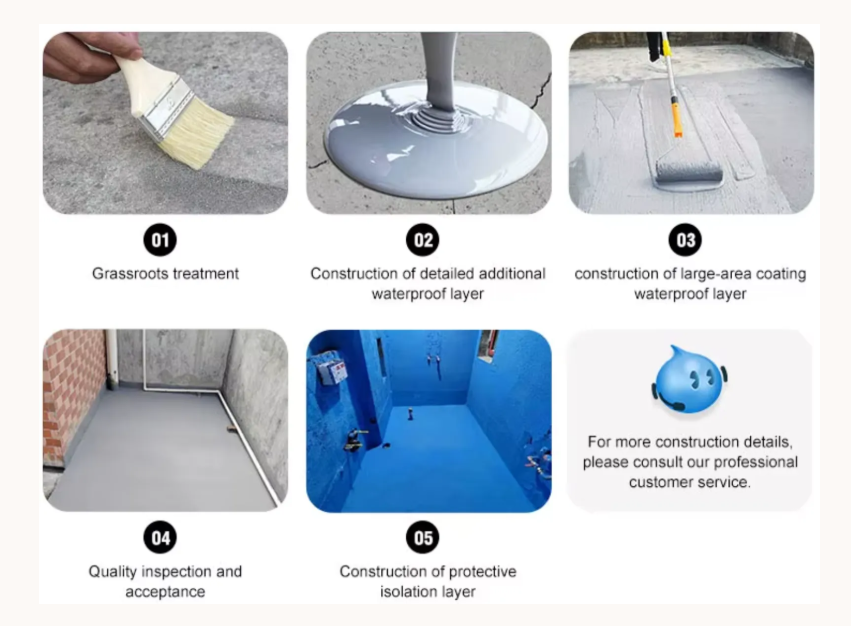 01

Grassroots treatment

02

Construction of detailed additional waterproof layer

03

construction of large-area coating waterproof layer

04

Quality inspection and acceptance

05

Construction of protective isolation layer

For more construction details, please consult our professional customer service.