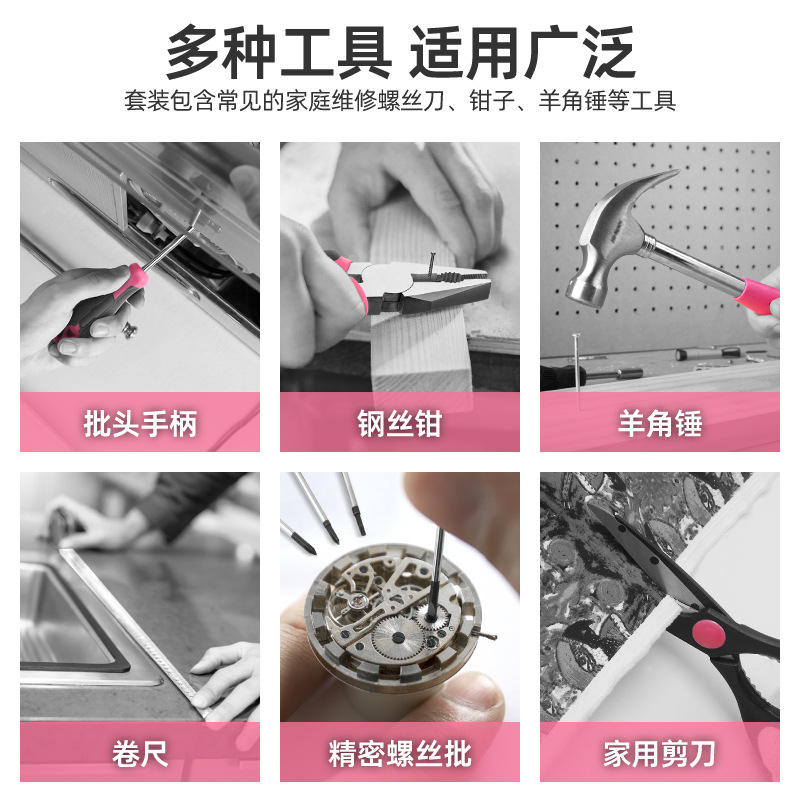 多种工具 适用广泛

套装包含常见的家庭维修螺丝刀、钳子、羊角锤等工具

批头手柄

钢丝钳

羊角锤

卷尺

精密螺丝批

家用剪刀