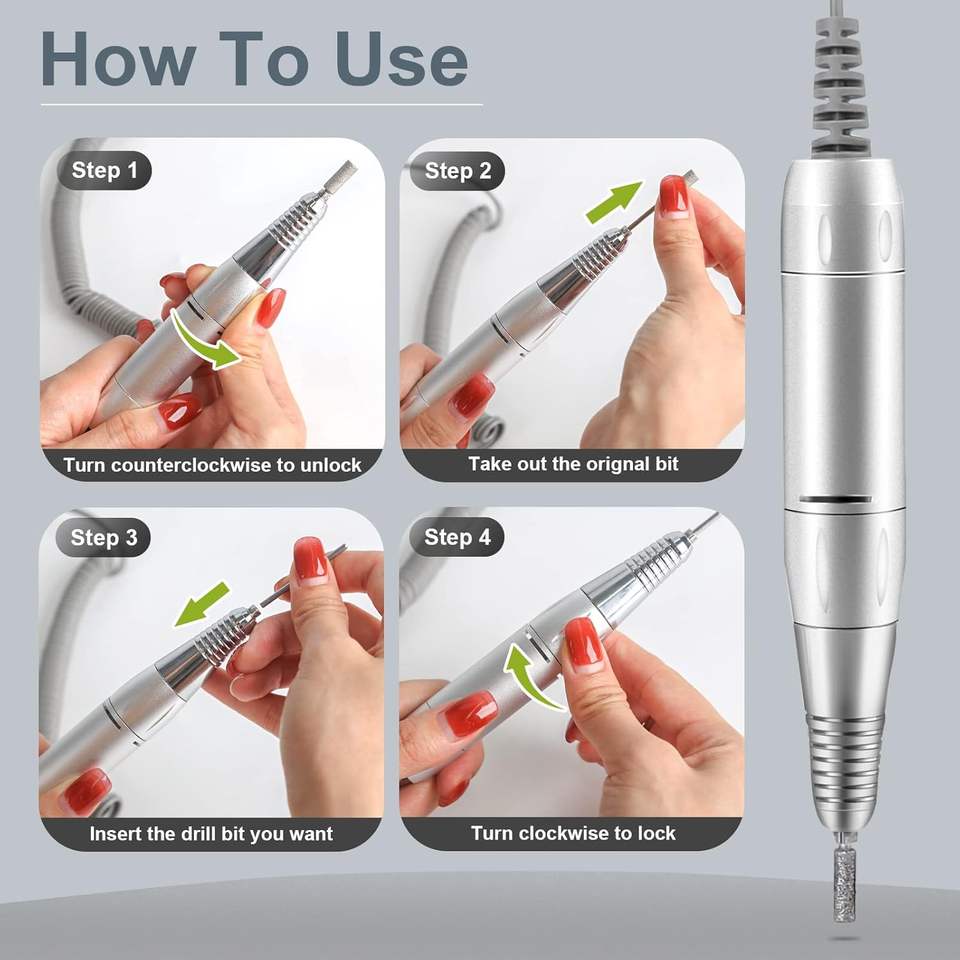 How To Use

Step 1

Turn counterclockwise to unlock

Step 2

Take out the orignal bit

Step 3

Insert the drill bit you want

Step 4

Turn clockwise to lock