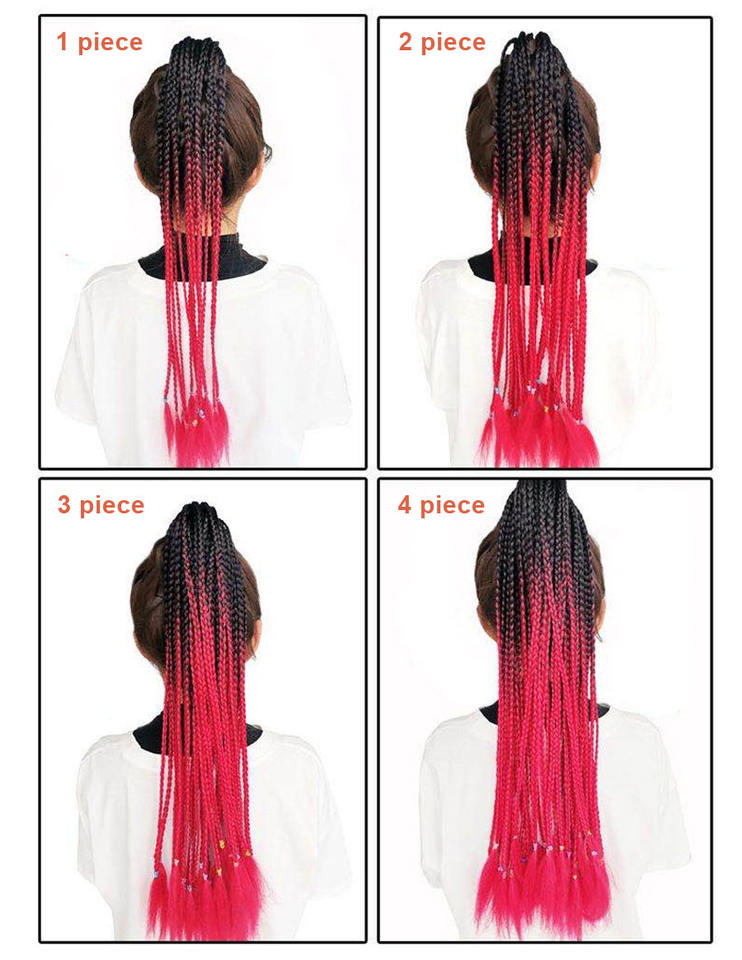 1 piece

2 piece

3 piece

4 piece