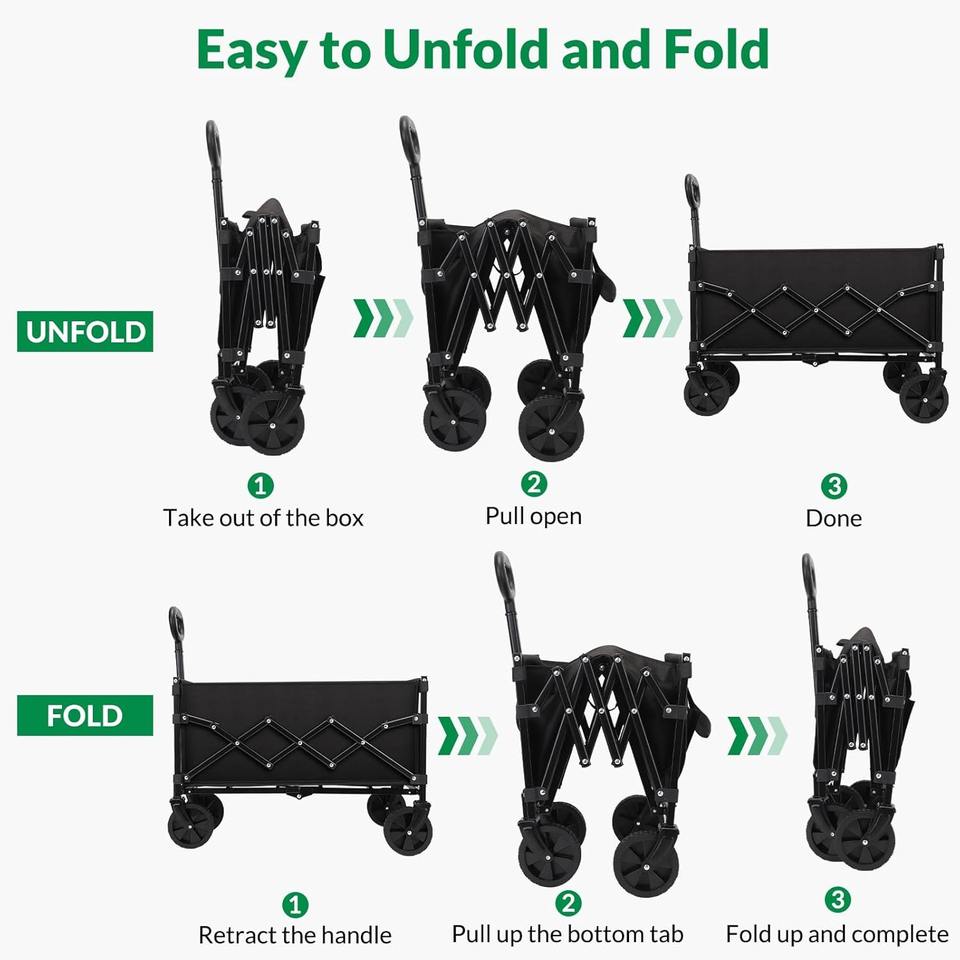 Easy to Unfold and Fold

UNFOLD

1
Take out of the box

2
Pull open

3
Done

FOLD

1
Retract the handle

2
Pull up the bottom tab

3
Fold up and complete