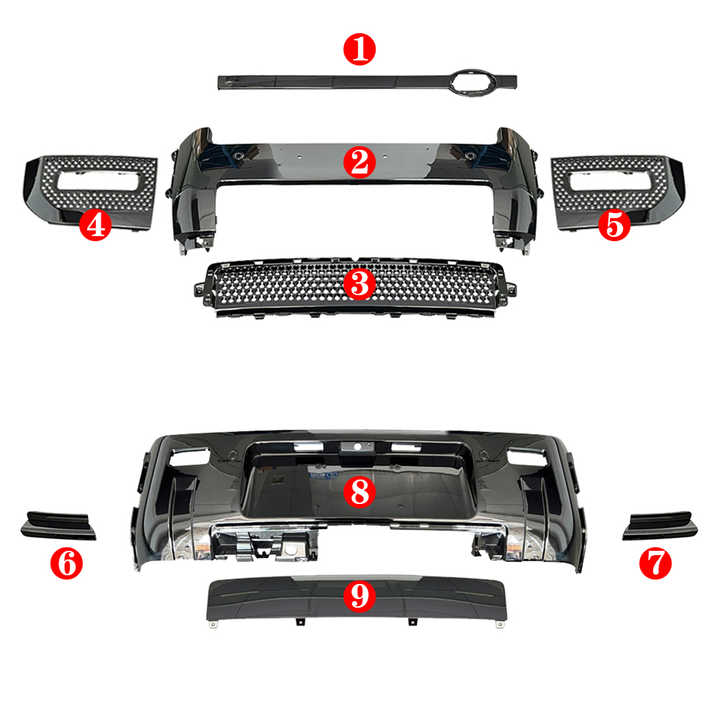 1
2
4
5
3
8
6
7
9