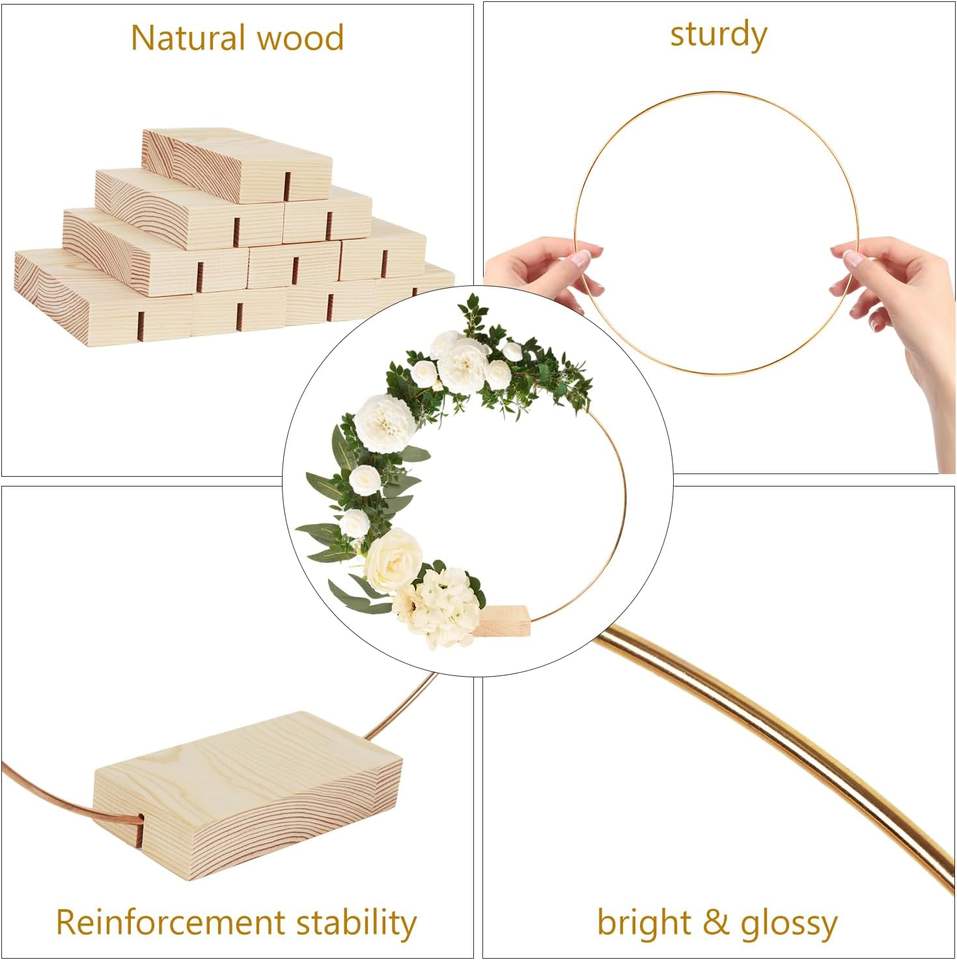 Natural wood

sturdy

Reinforcement stability

bright & glossy