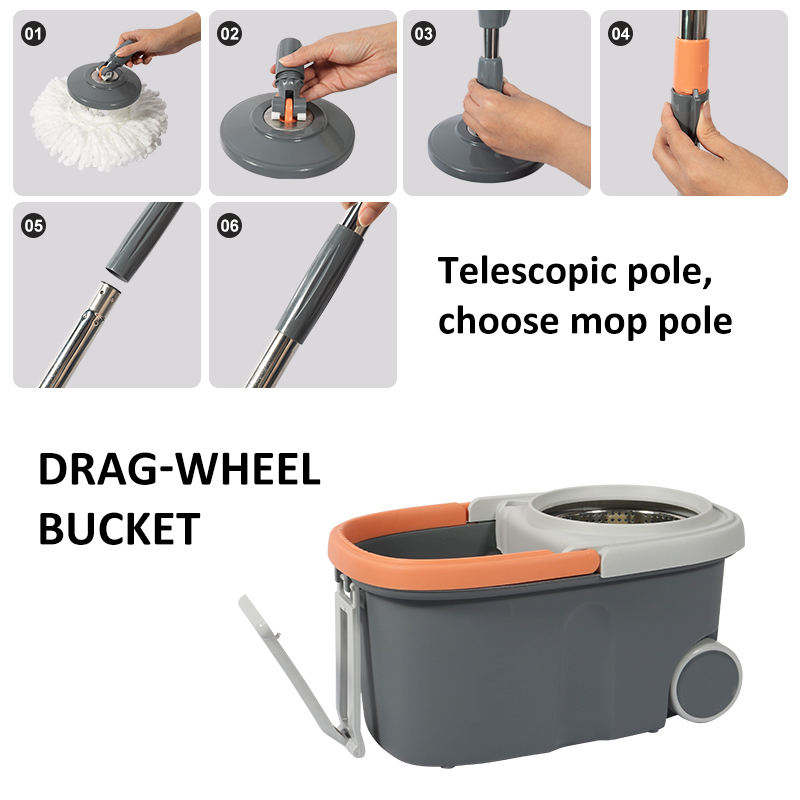 01

02

03

04

05

06

Telescopic pole, choose mop pole

DRAG-WHEEL BUCKET