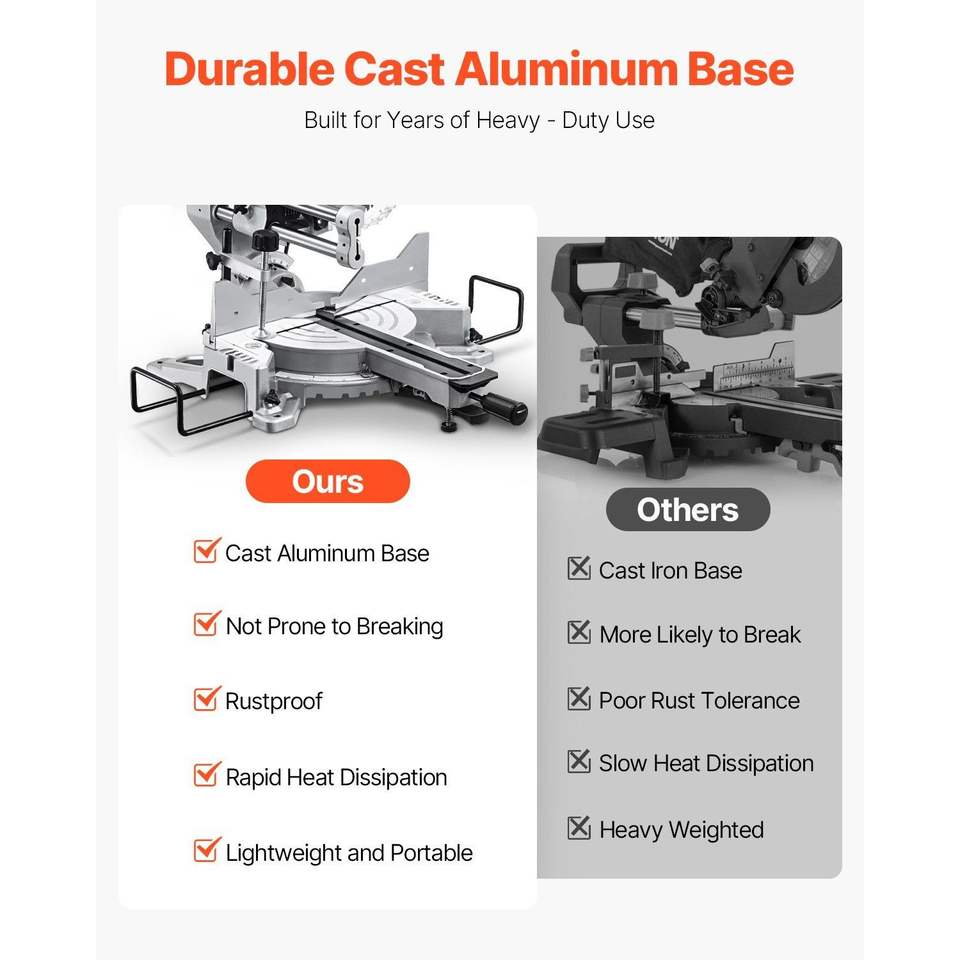 Durable Cast Aluminum Base

Built for Years of Heavy - Duty Use

Ours

Cast Aluminum Base

Not Prone to Breaking

Rustproof

Rapid Heat Dissipation

Lightweight and Portable

Others

Cast Iron Base

More Likely to Break

Poor Rust Tolerance

Slow Heat Dissipation

Heavy Weighted