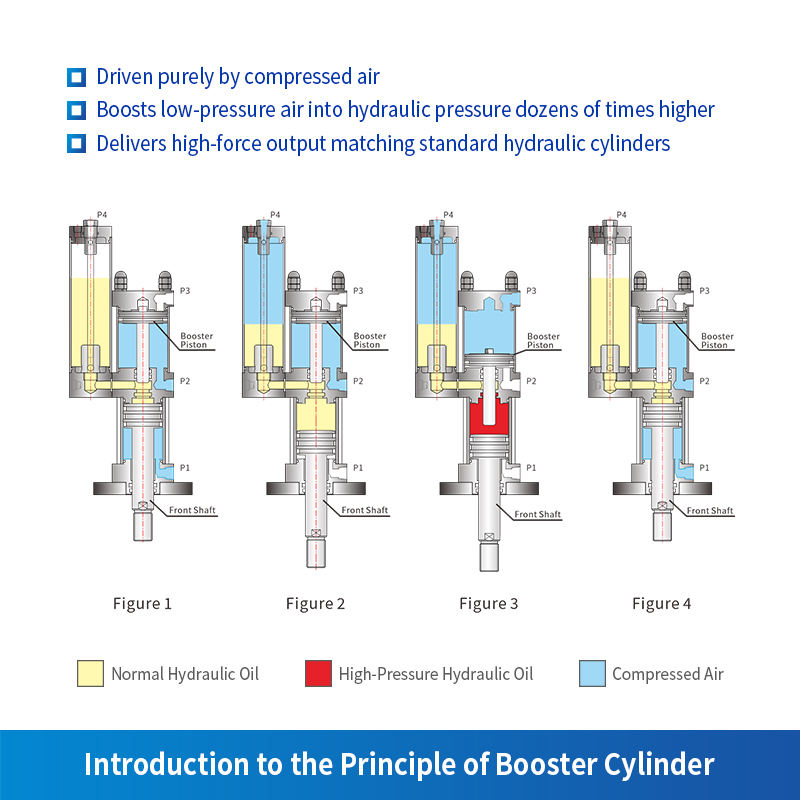 Driven purely by compressed air
Boosts low-pressure air into hydraulic pressure dozens of times higher
Delivers high-force output matching standard hydraulic cylinders

P4
P3
Booster Piston
P2
P1
Front Shaft

Figure 1

P4
P3
Booster Piston
P2
P1
Front Shaft

Figure 2

P4
P3
Booster Piston
P2
P1
Front Shaft

Figure 3

P4
P3
Booster Piston
P2
P1
Front Shaft

Figure 4

Normal Hydraulic Oil
High-Pressure Hydraulic Oil
Compressed Air

Introduction to the Principle of Booster Cylinder