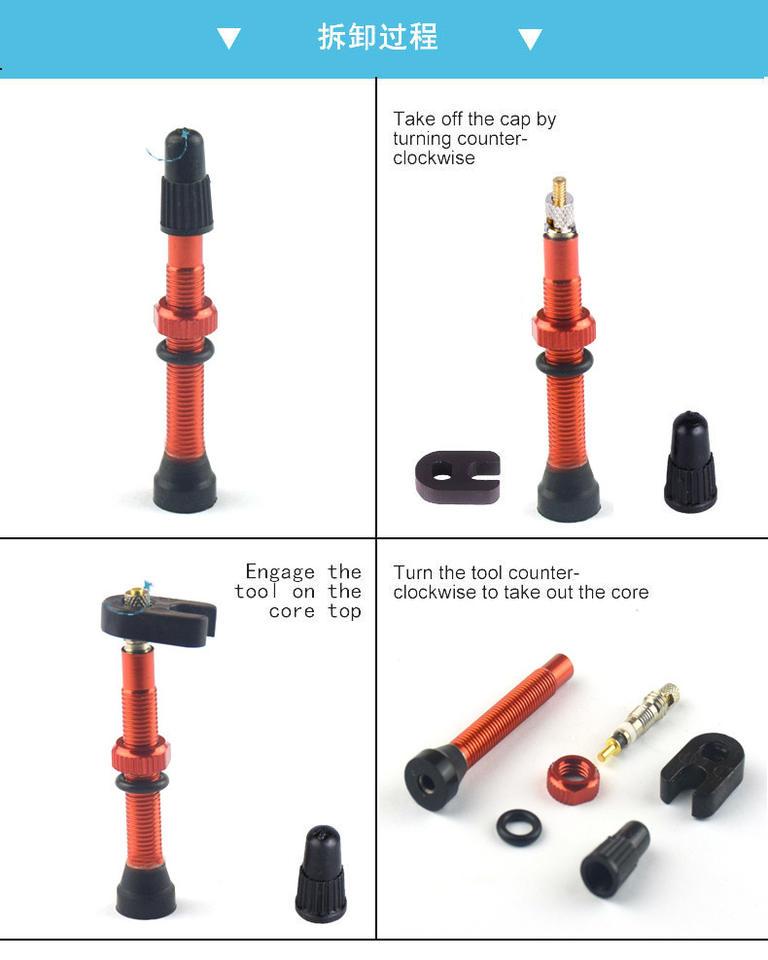 拆卸过程

Take off the cap by turning counter-clockwise

Engage the tool on the core top

Turn the tool counter-clockwise to take out the core