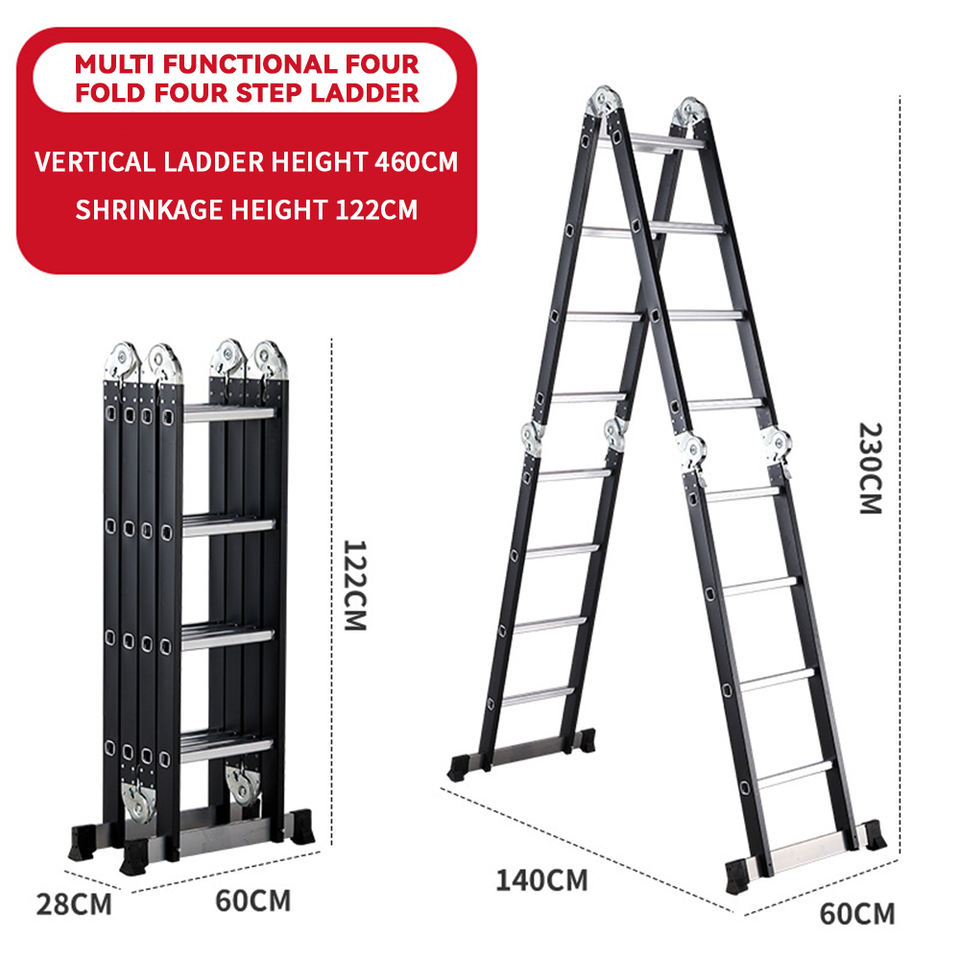 MULTI FUNCTIONAL FOUR FOLD FOUR STEP LADDER

VERTICAL LADDER HEIGHT 460CM

SHRINKAGE HEIGHT 122CM

122CM

28CM

60CM

230CM

140CM

60CM