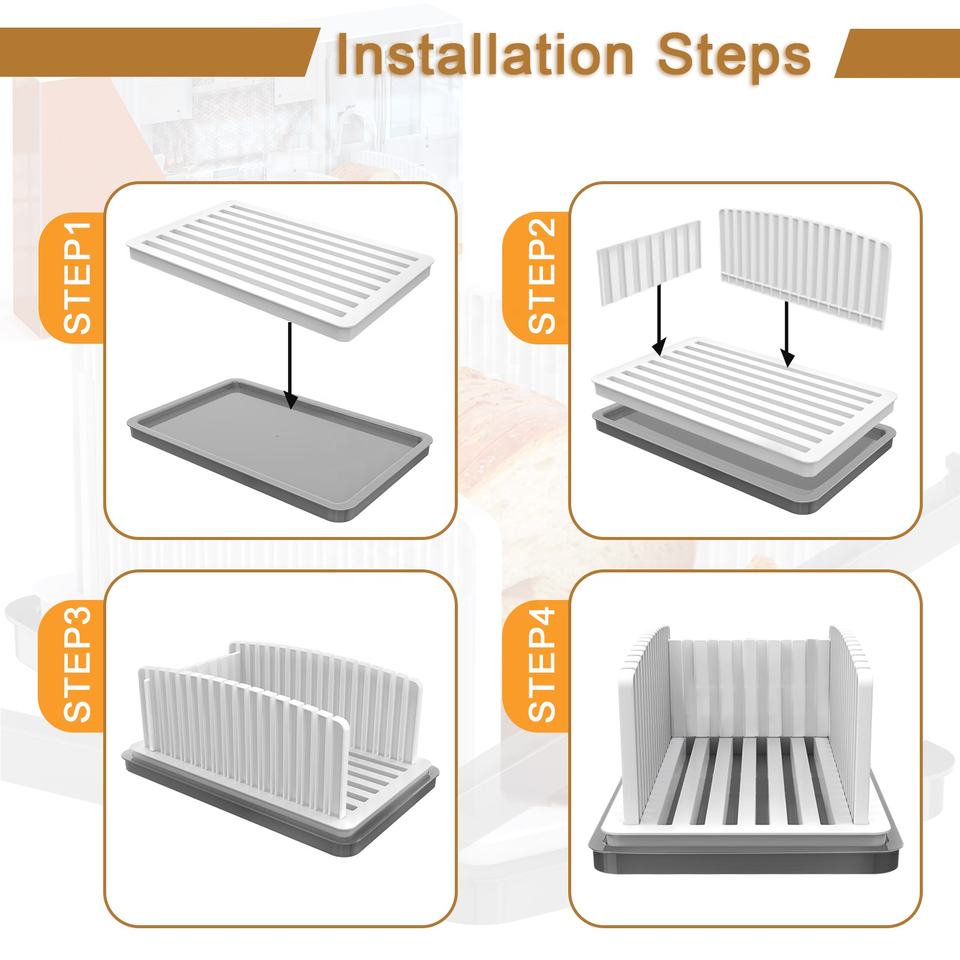 Installation Steps

STEP1

STEP2

STEP3

STEP4